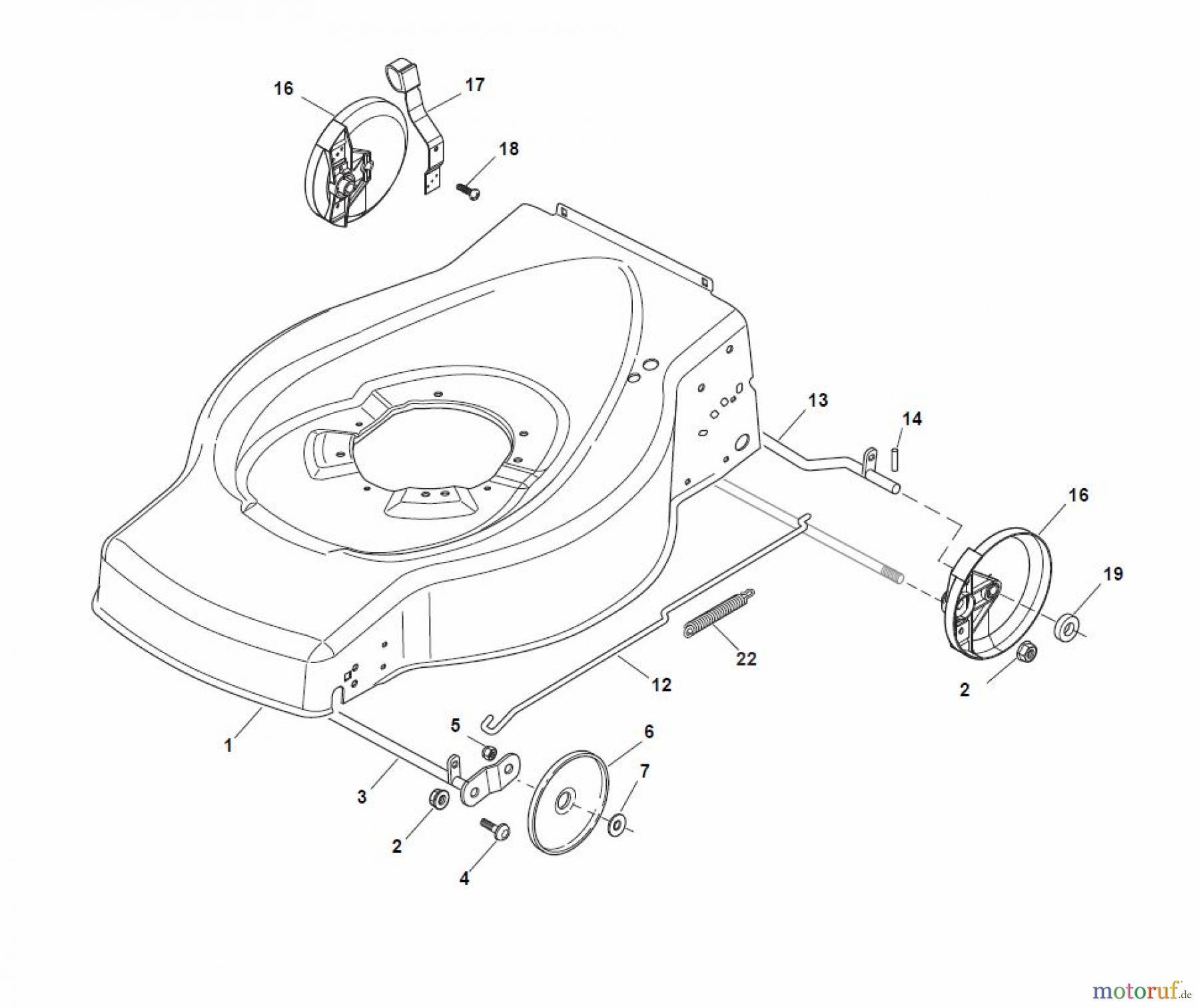 16
17
18
13
14
16
19
22
12
2
1
5
6
7
3
2
4
motoruf.de