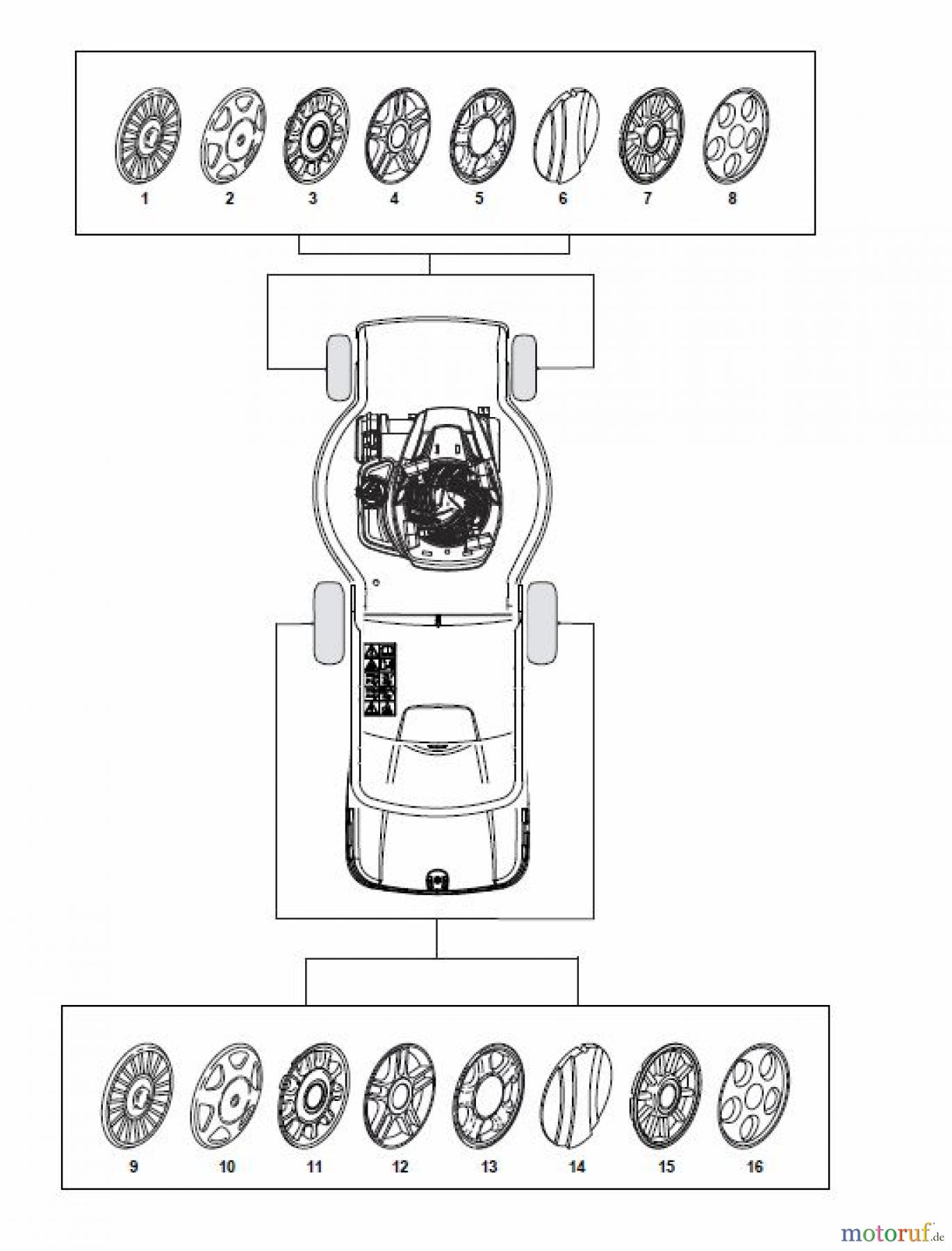 1 2 3 4 5 6 7 8

9 10 11 12 13 14 15 16

motoruf.de