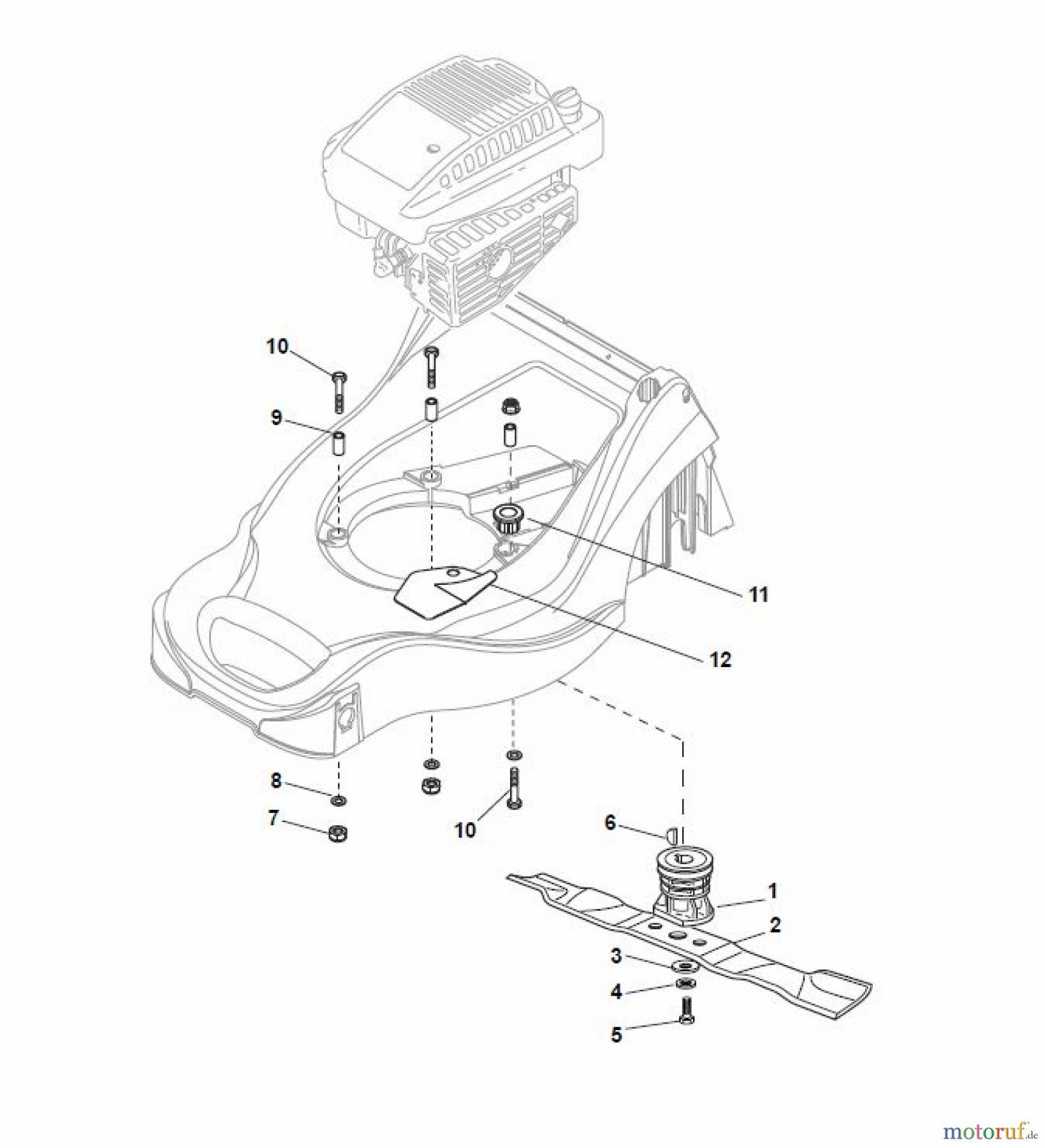 10
9
11
12
8
7
10
6
1
2
3
4
5
motoruf.de