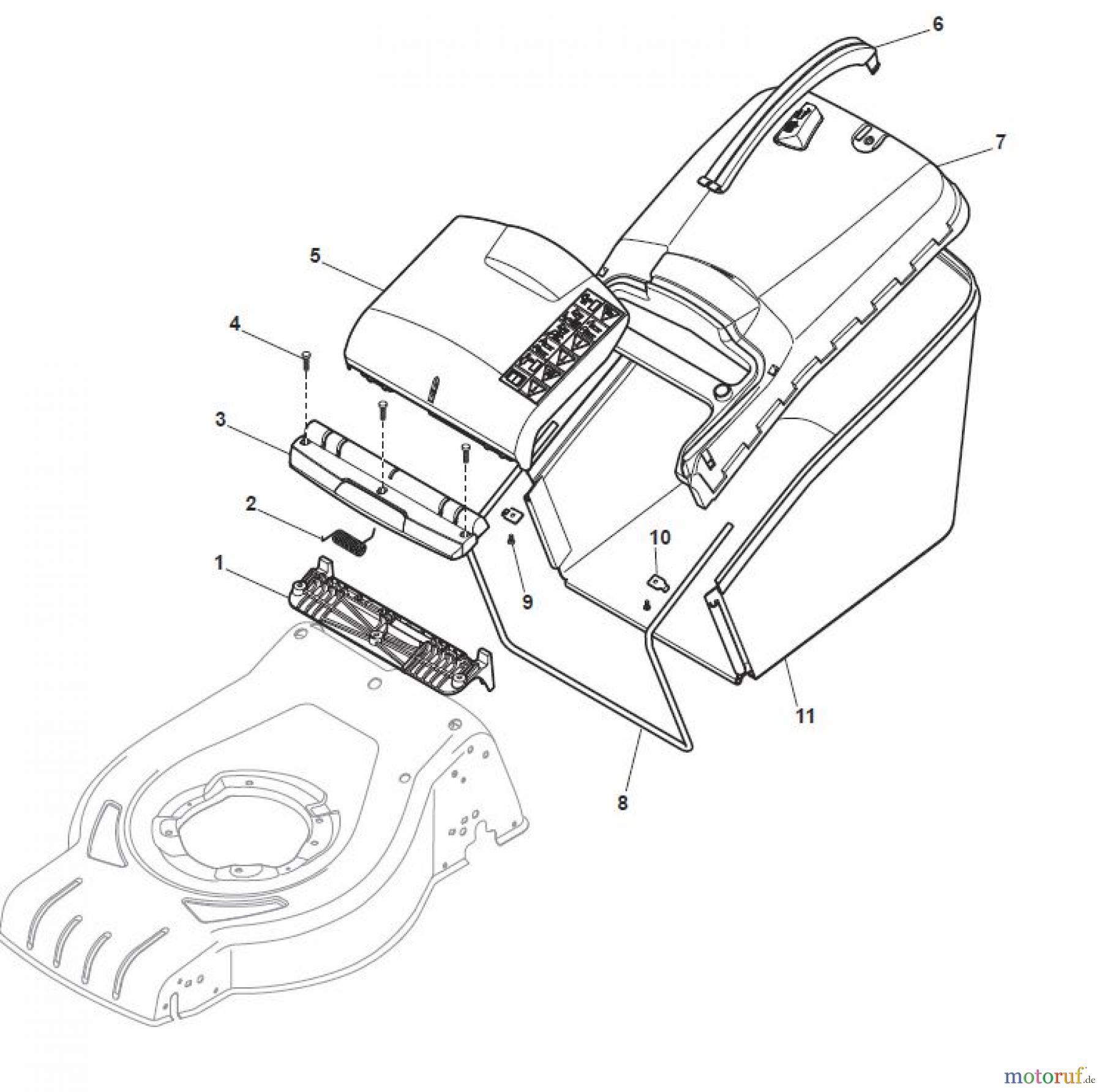 6
7
5
4
3
2
1
10
9
11
8
motoruf.de