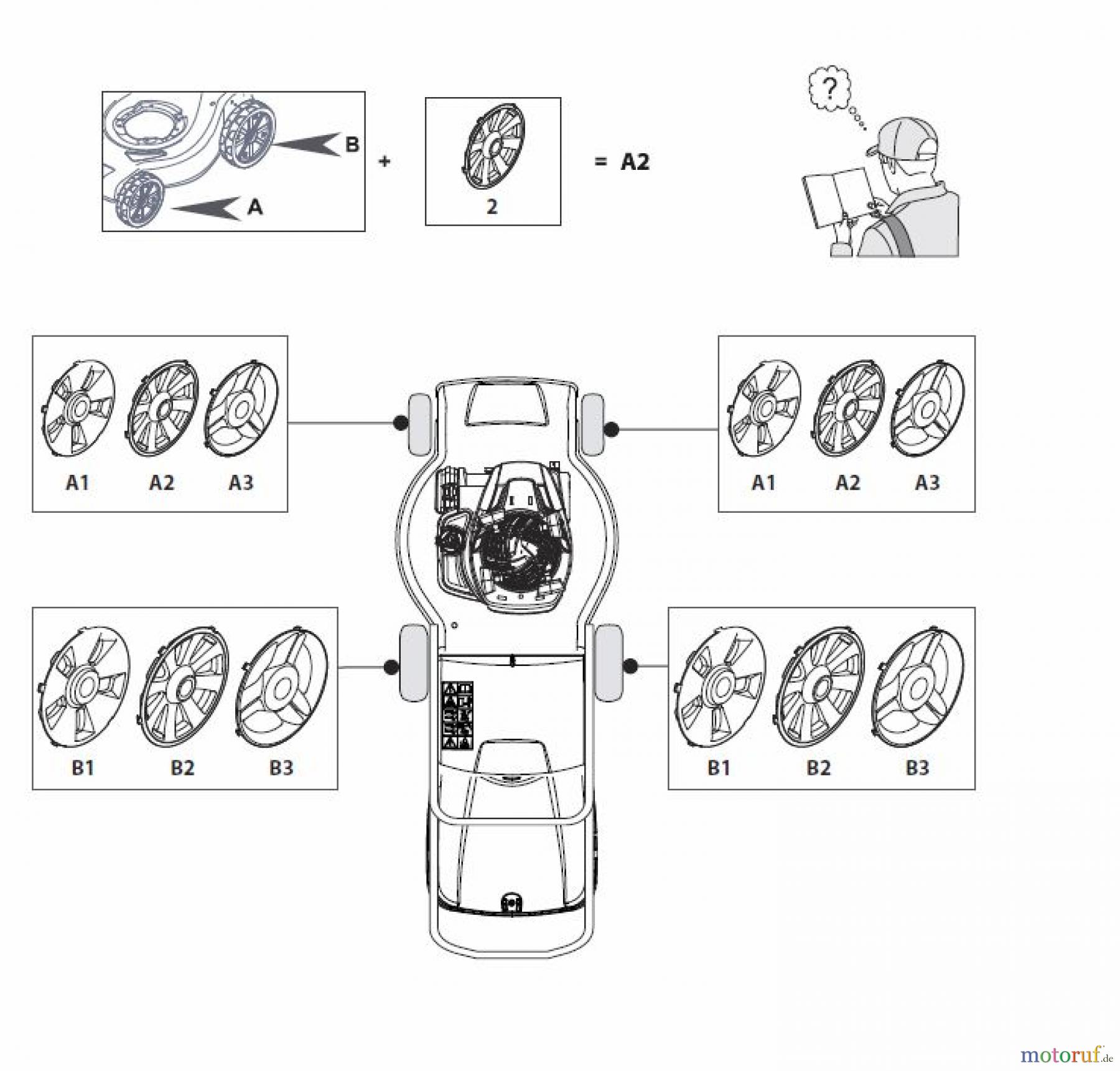 B

A

+

2

= A2

?

A1 A2 A3

A1 A2 A3

B1 B2 B3

B1 B2 B3

motoruf.de