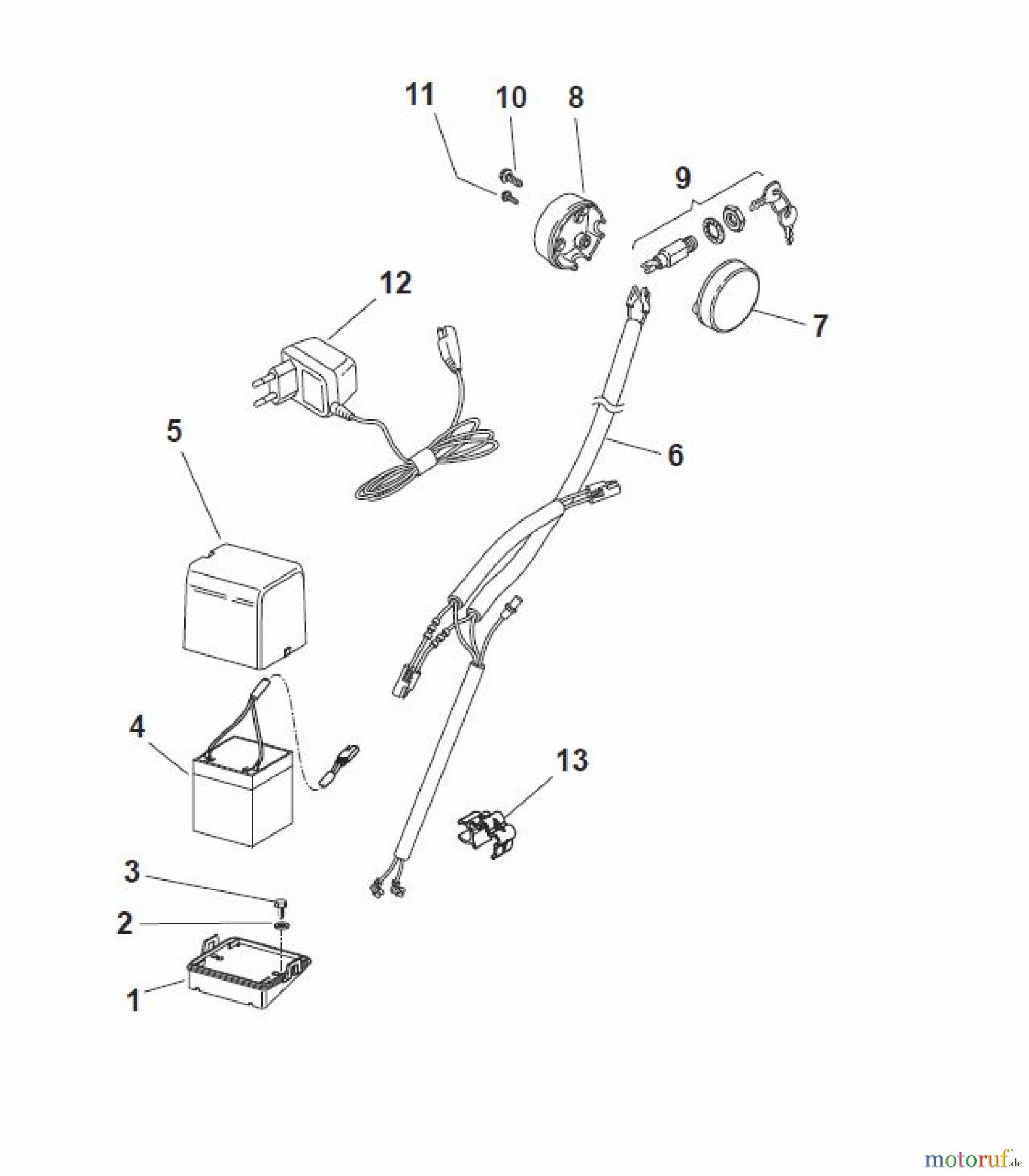 11
10
8
9
12
7
5
6
4
13
3
2
1

motoruf.de