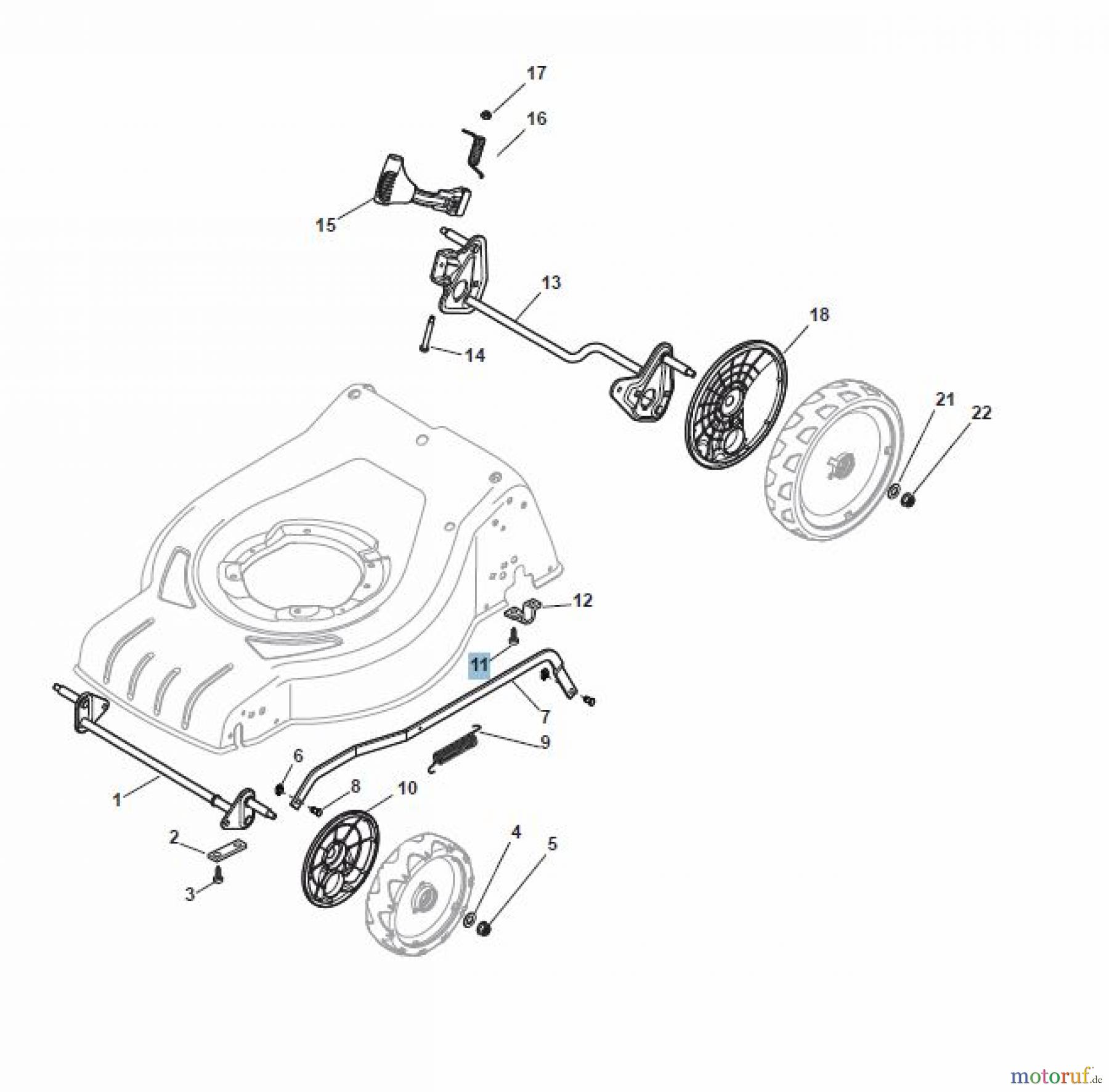 17
16
15
13
18
14
21
22
12
11
7
9
6
8
10
1
2
3
4
5
motoruf.de