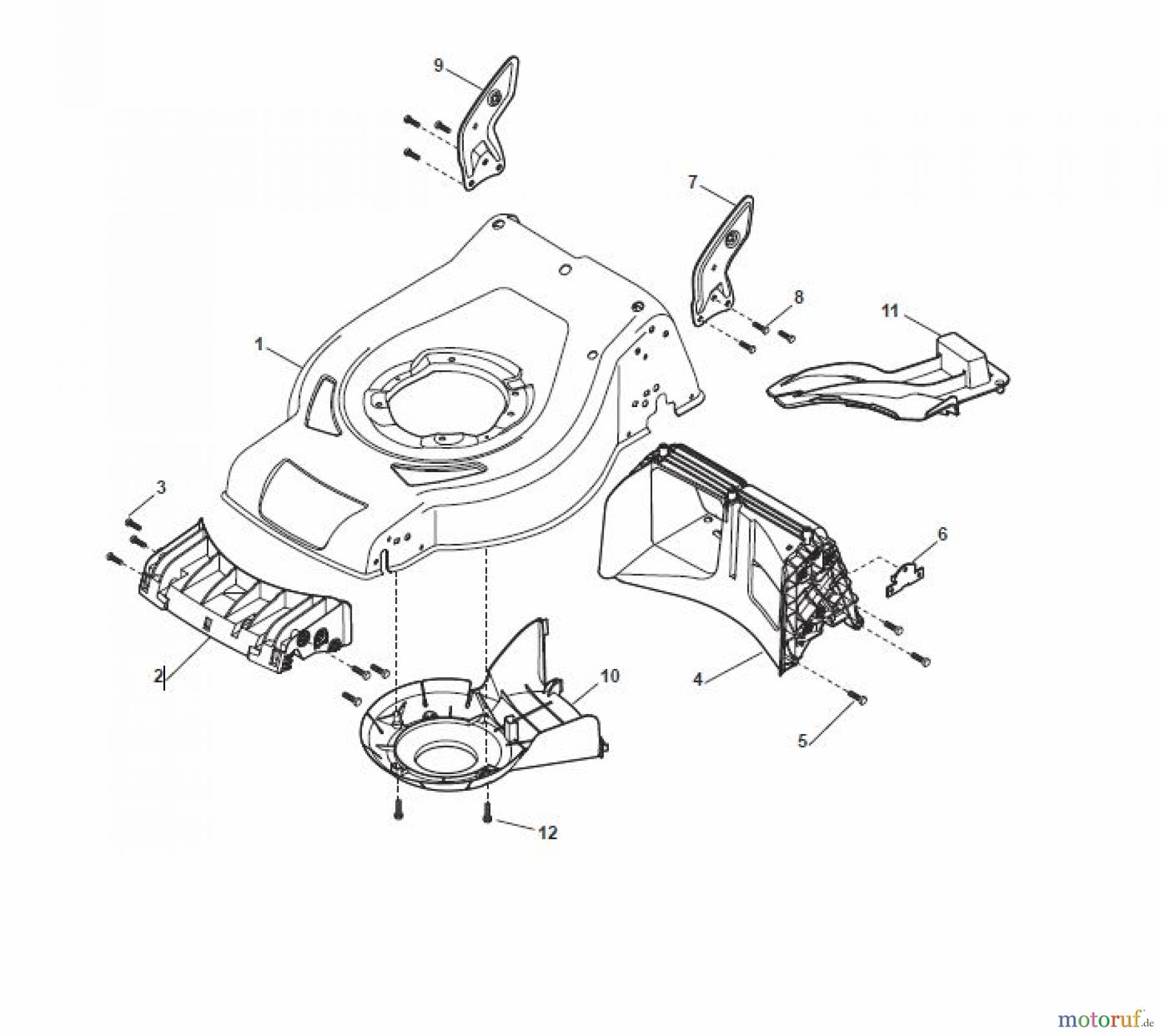 9
7
8
11
1
3
6
2
10
4
5
12
motoruf.de