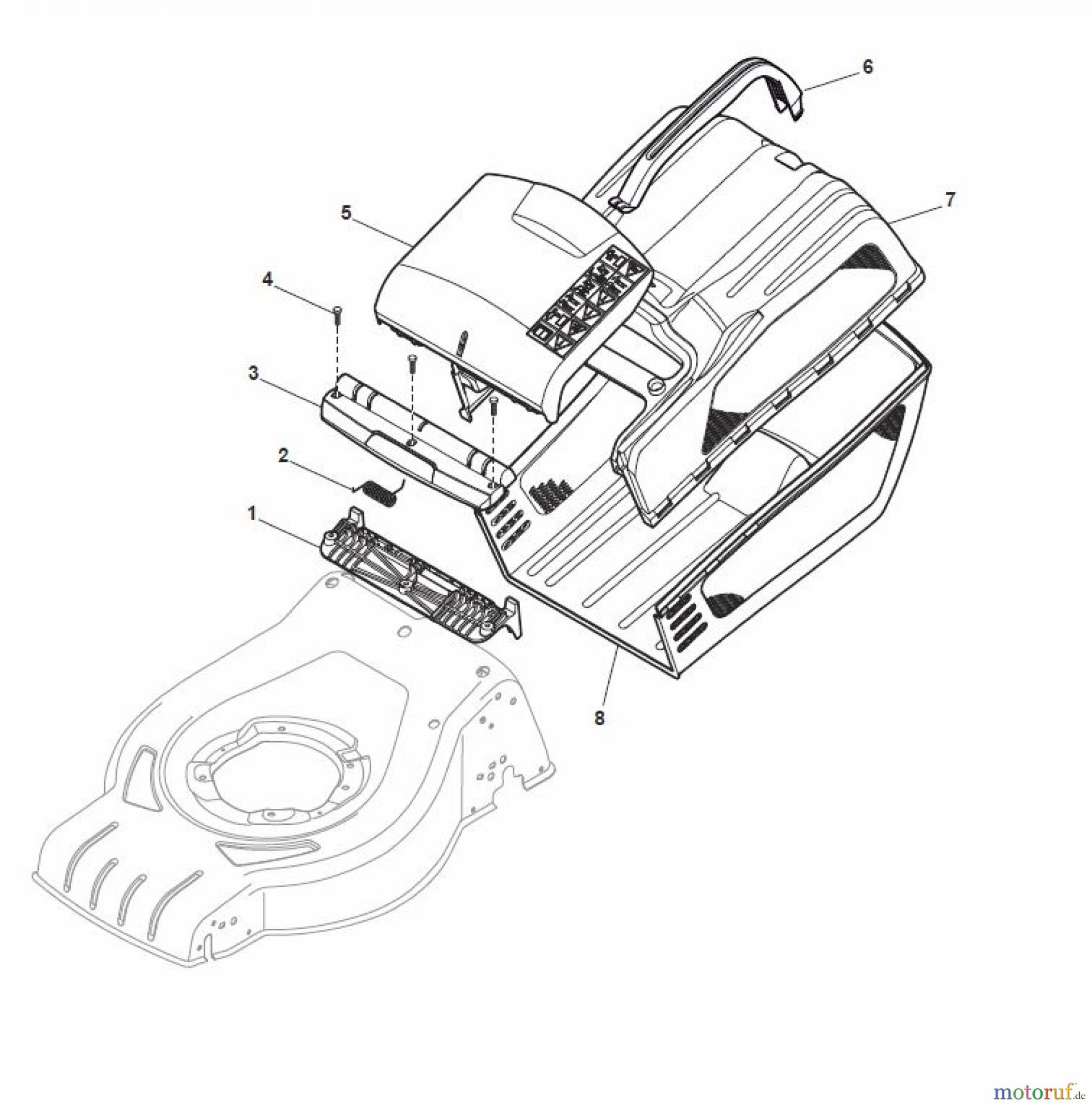 6
7
5
4
3
2
1
8
motoruf.de