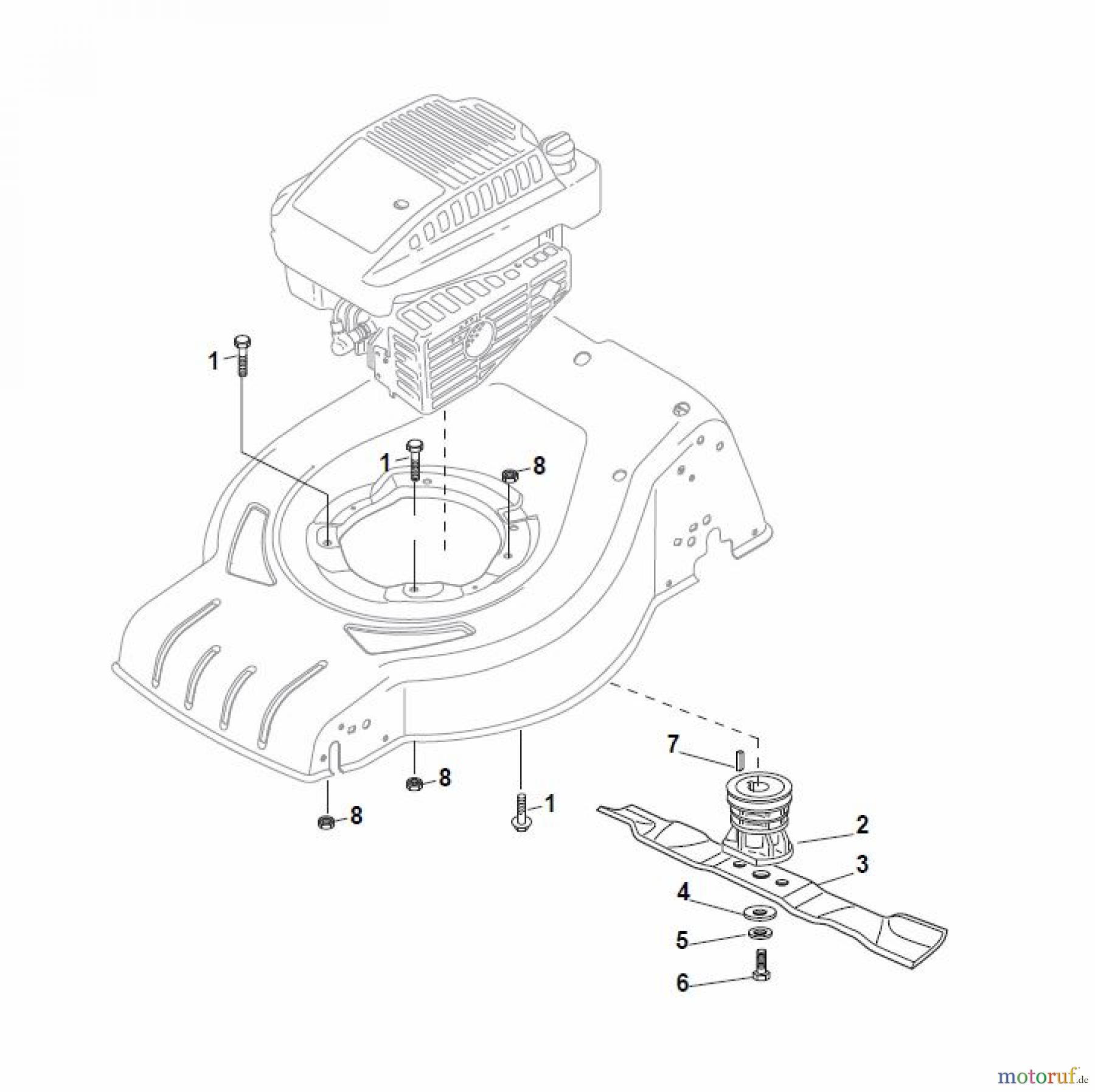 1
1
8
8
8
1
7
2
3
4
5
6
motoruf.de