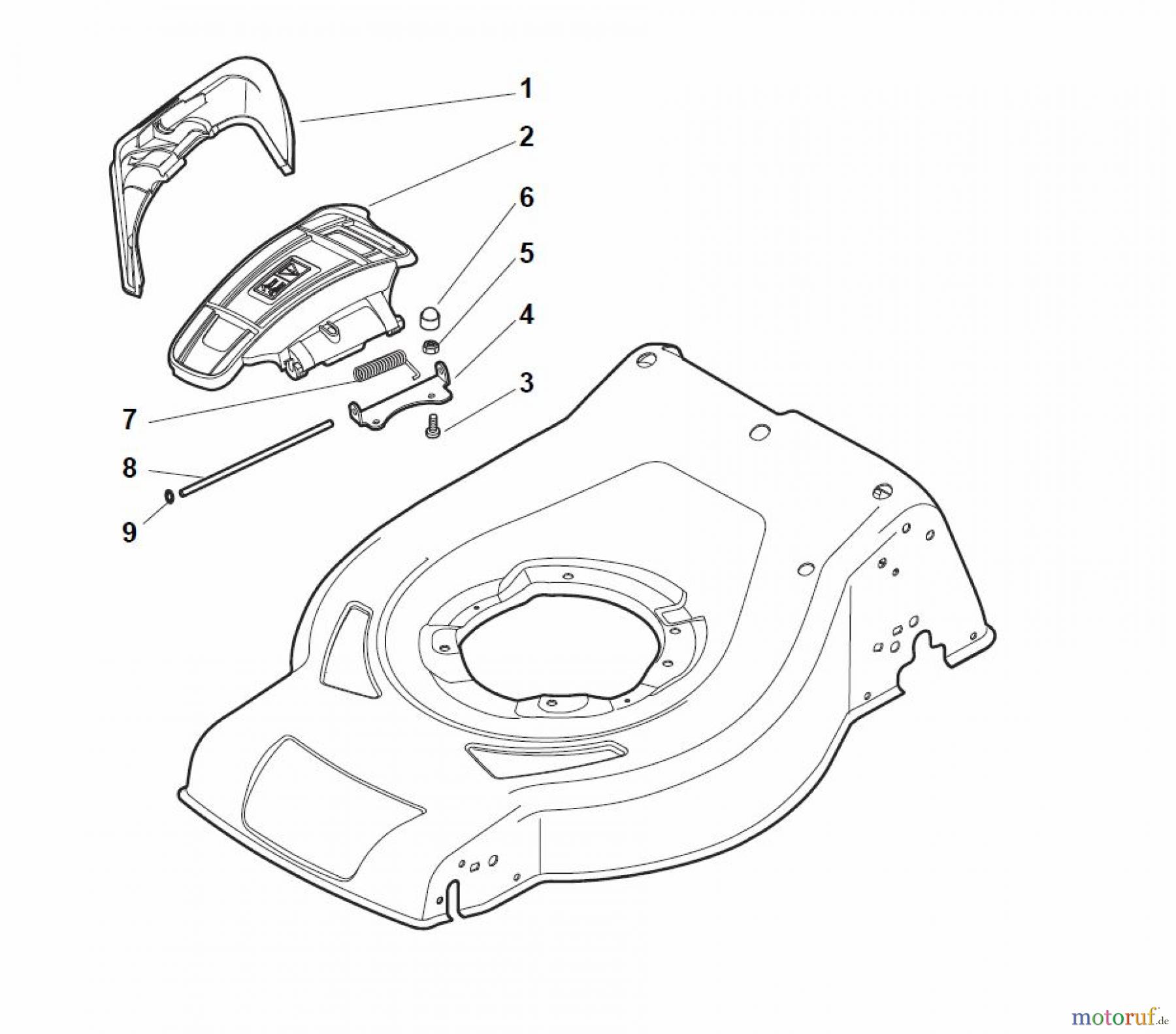 1
2
6
5
4
3
7
8
9

motoruf.de