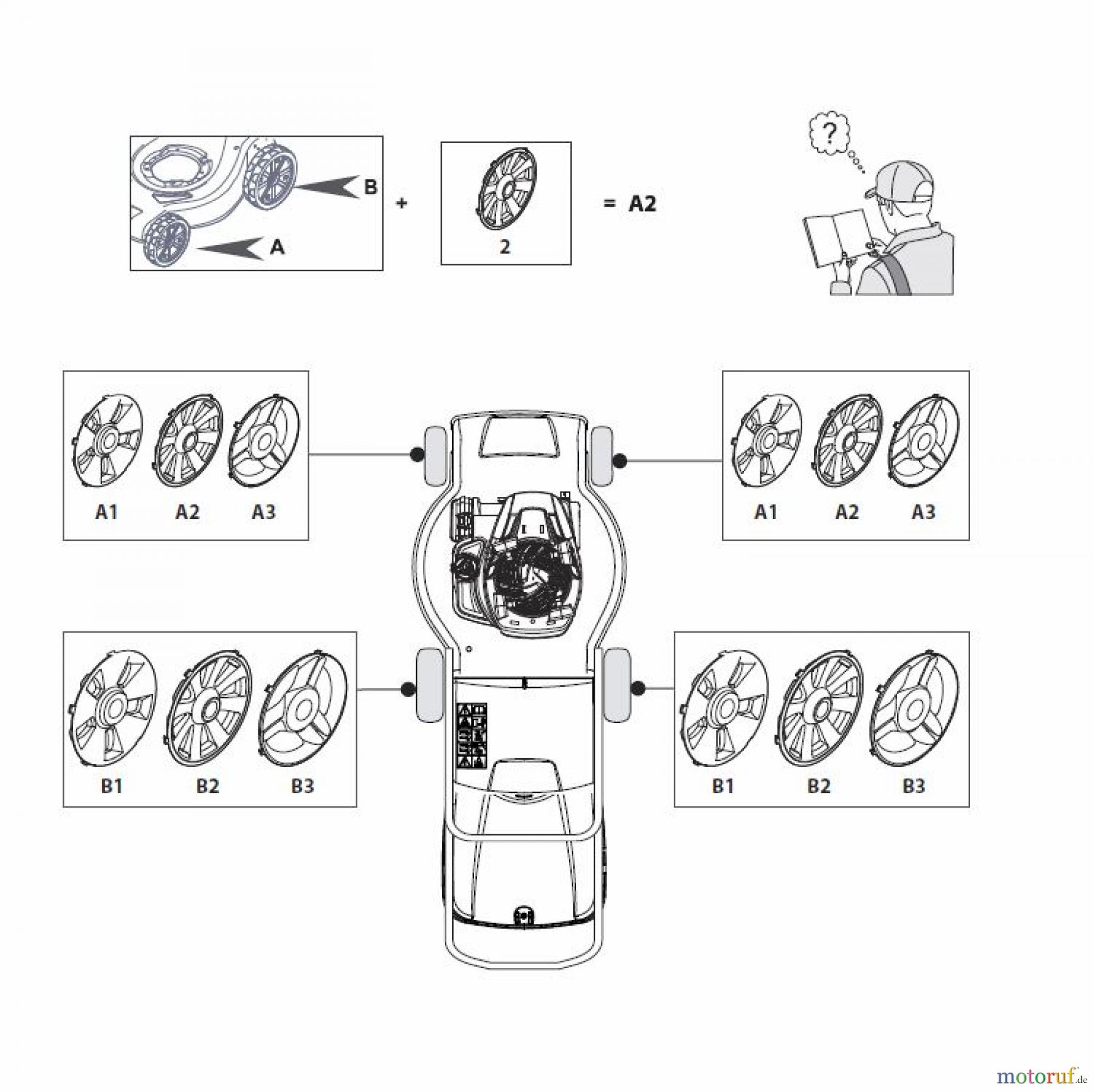 B
A
+
2
= A2
?

A1 A2 A3

A1 A2 A3

B1 B2 B3

B1 B2 B3

motoruf.de