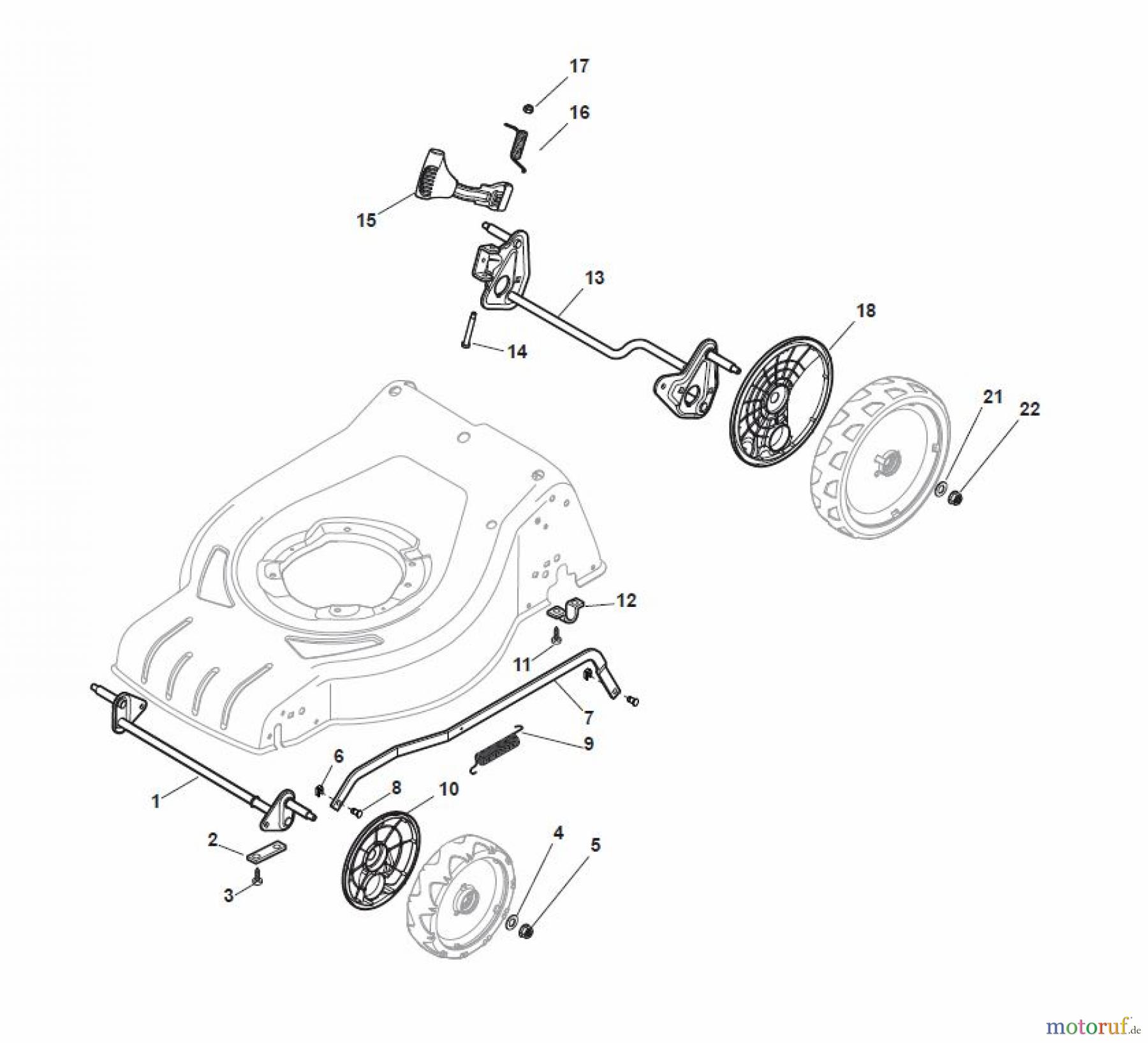 17
16
15
13
18
14
21
22
12
11
7
9
6
8
10
1
2
3
4
5
motoruf.de