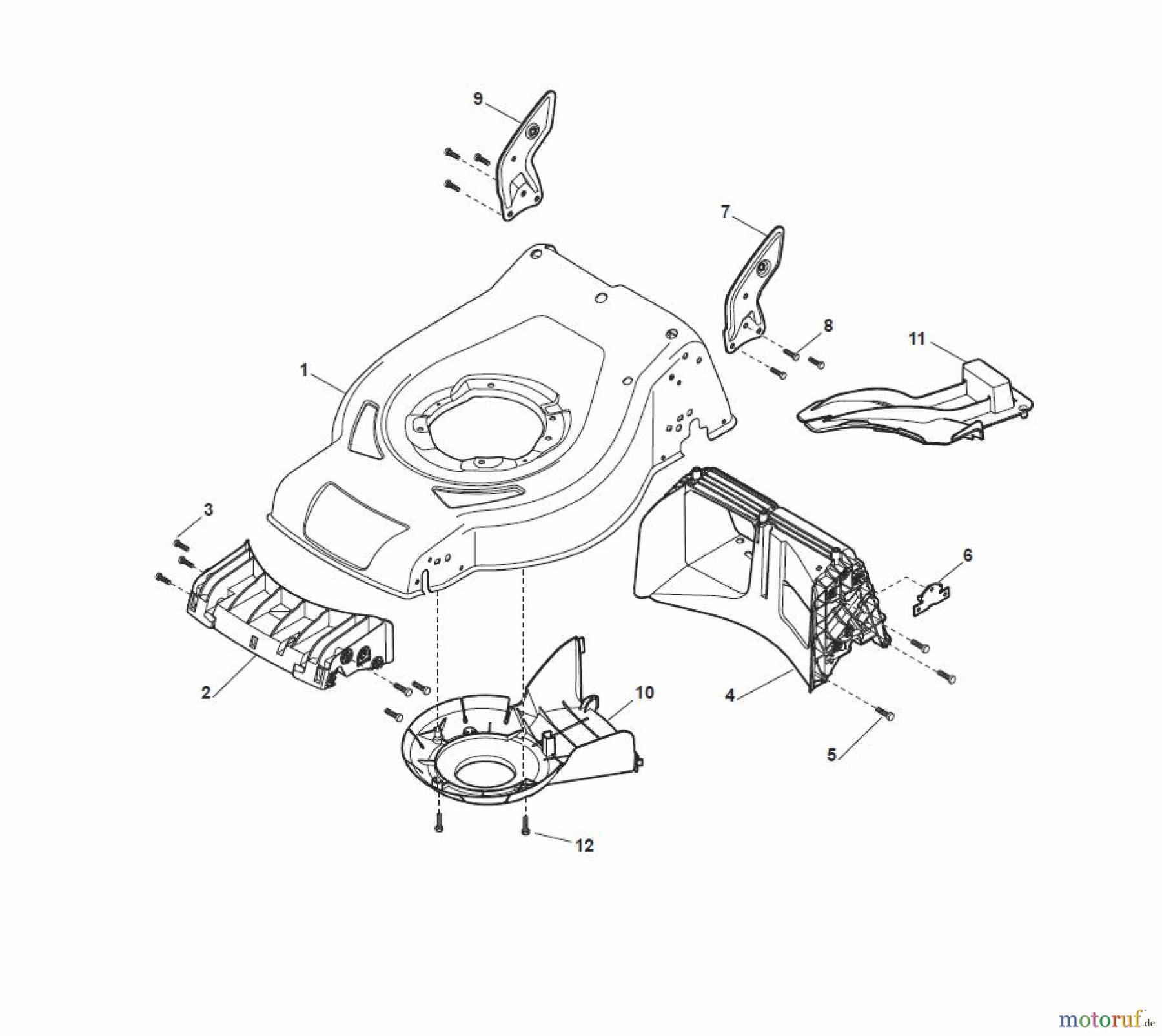 9

7

8

11

1

3

6

2

10

4

5

12

motoruf.de