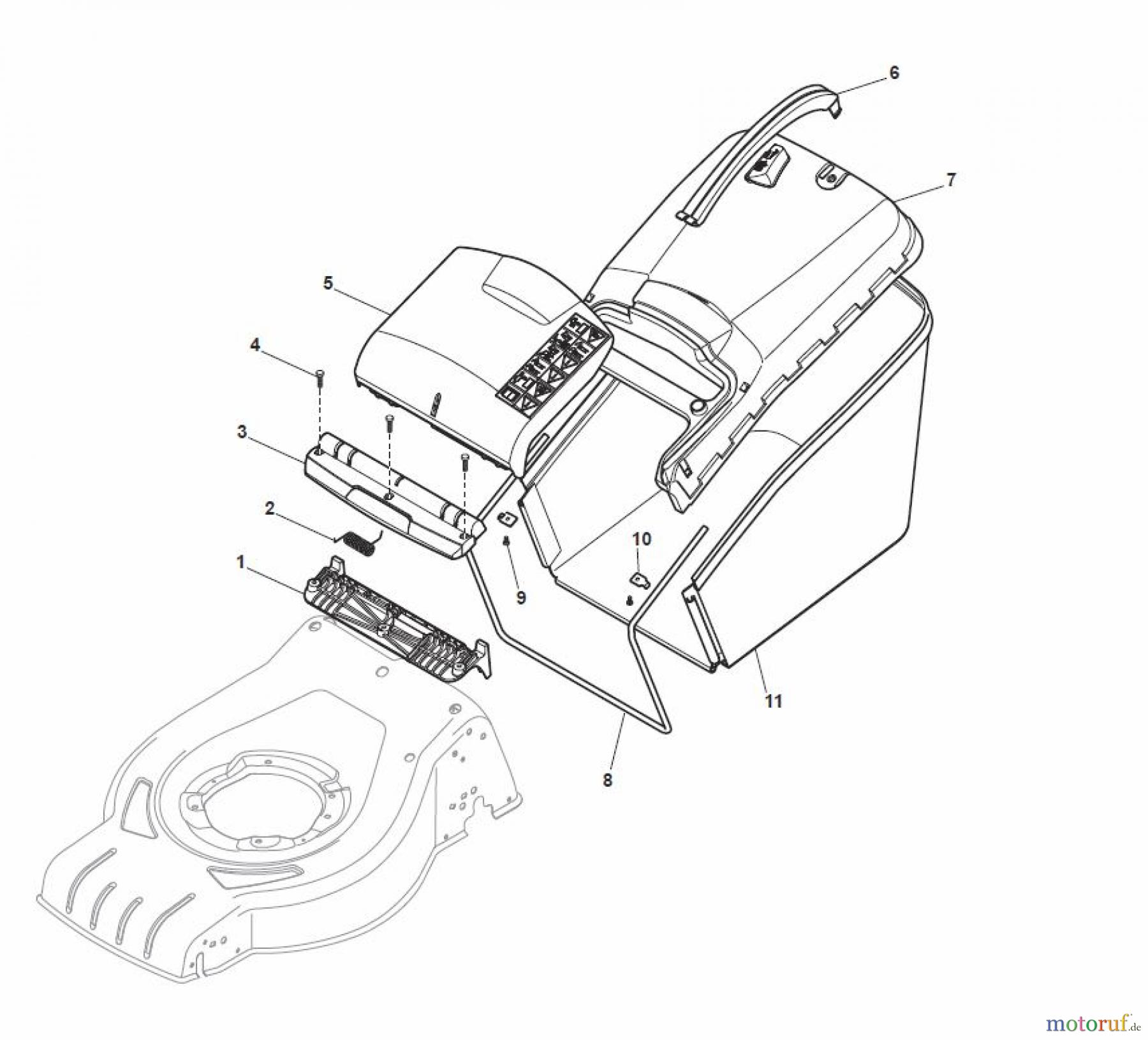 6
7
5
4
3
2
1
10
9
11
8
motoruf.de