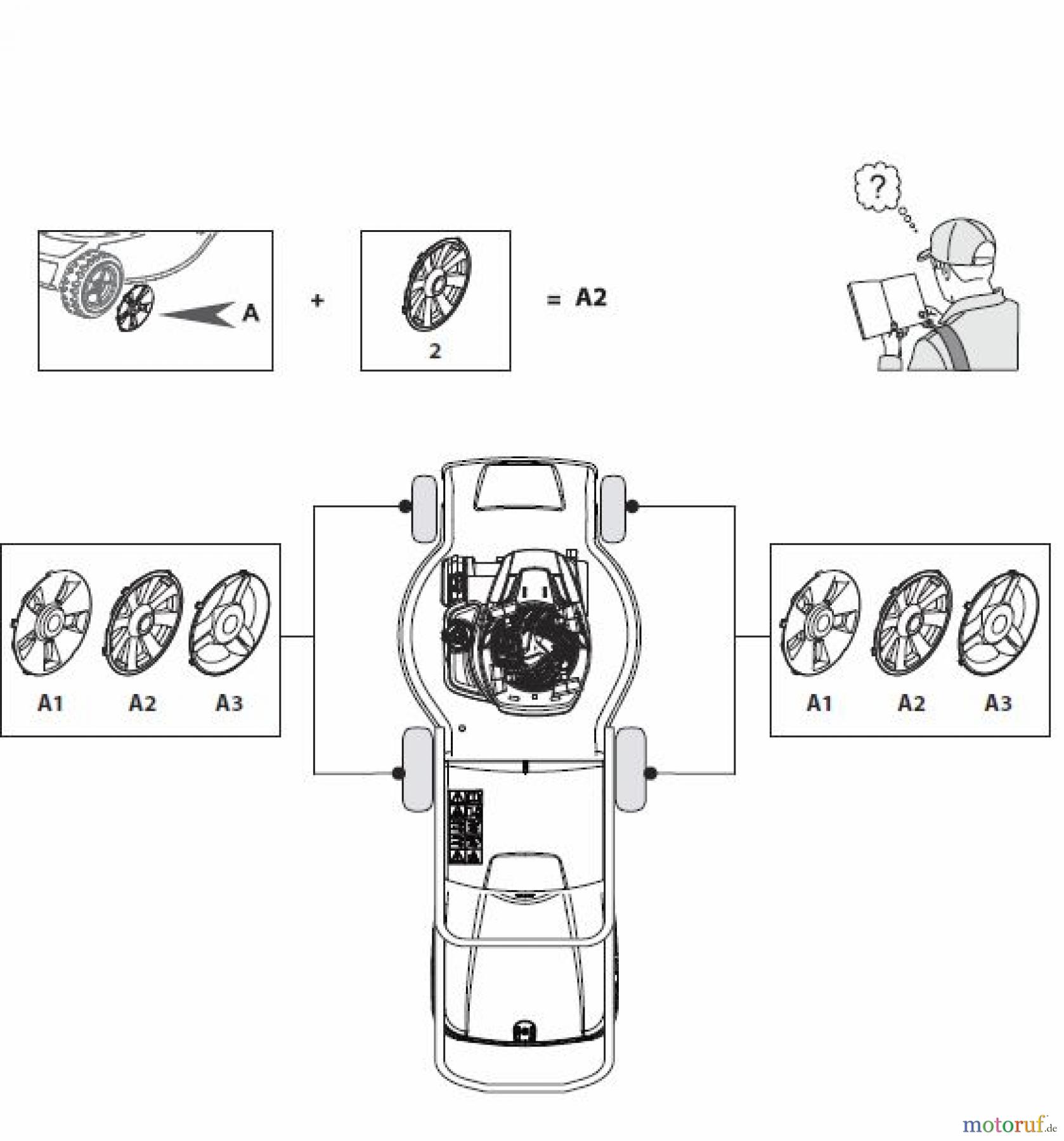 ?

A

+

2

= A2

A1 A2 A3

A1 A2 A3

motoruf.de