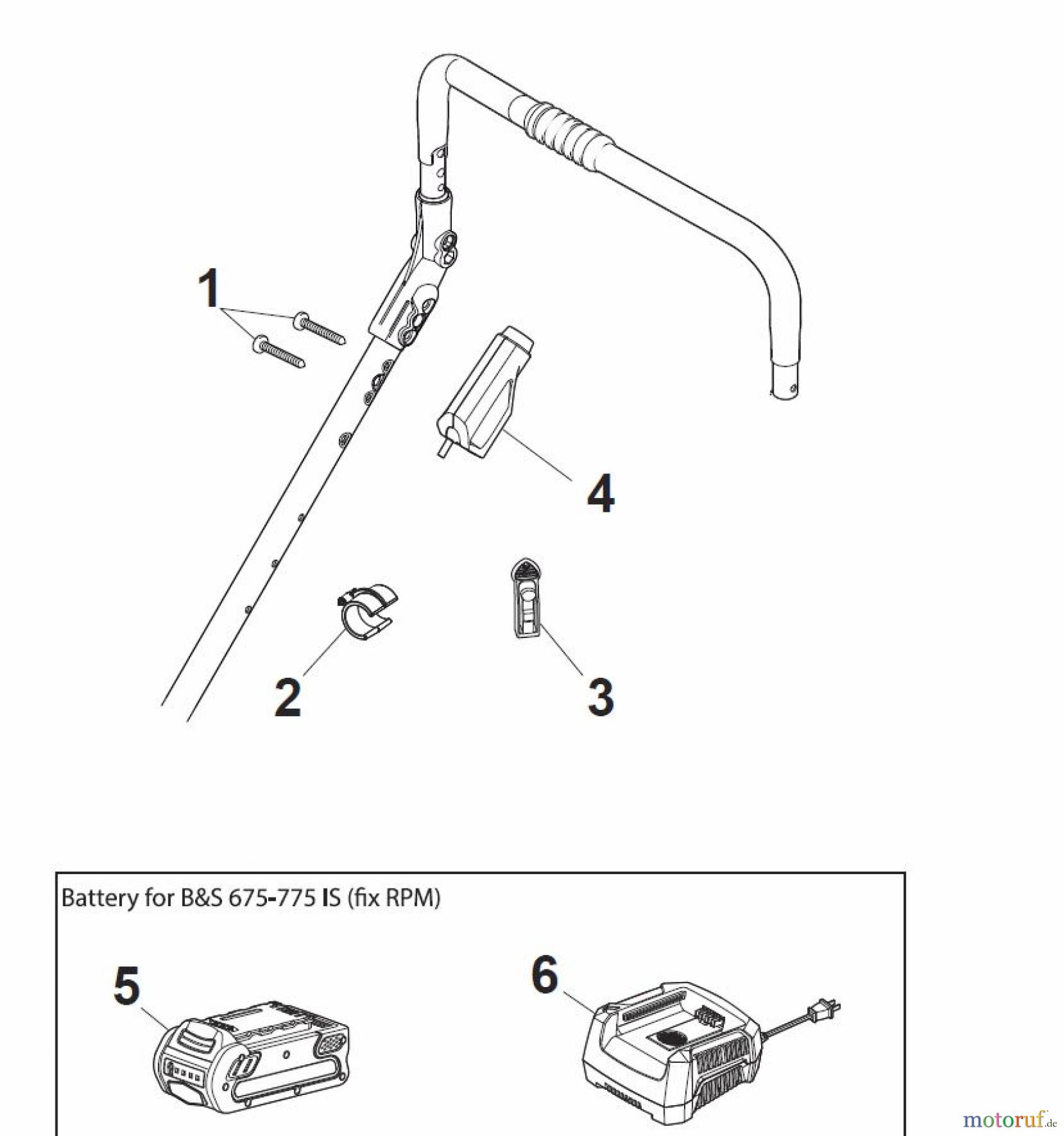 1

4

2

3

Battery for B&S 675-775 IS (fix RPM)

5

6

motoruf.de