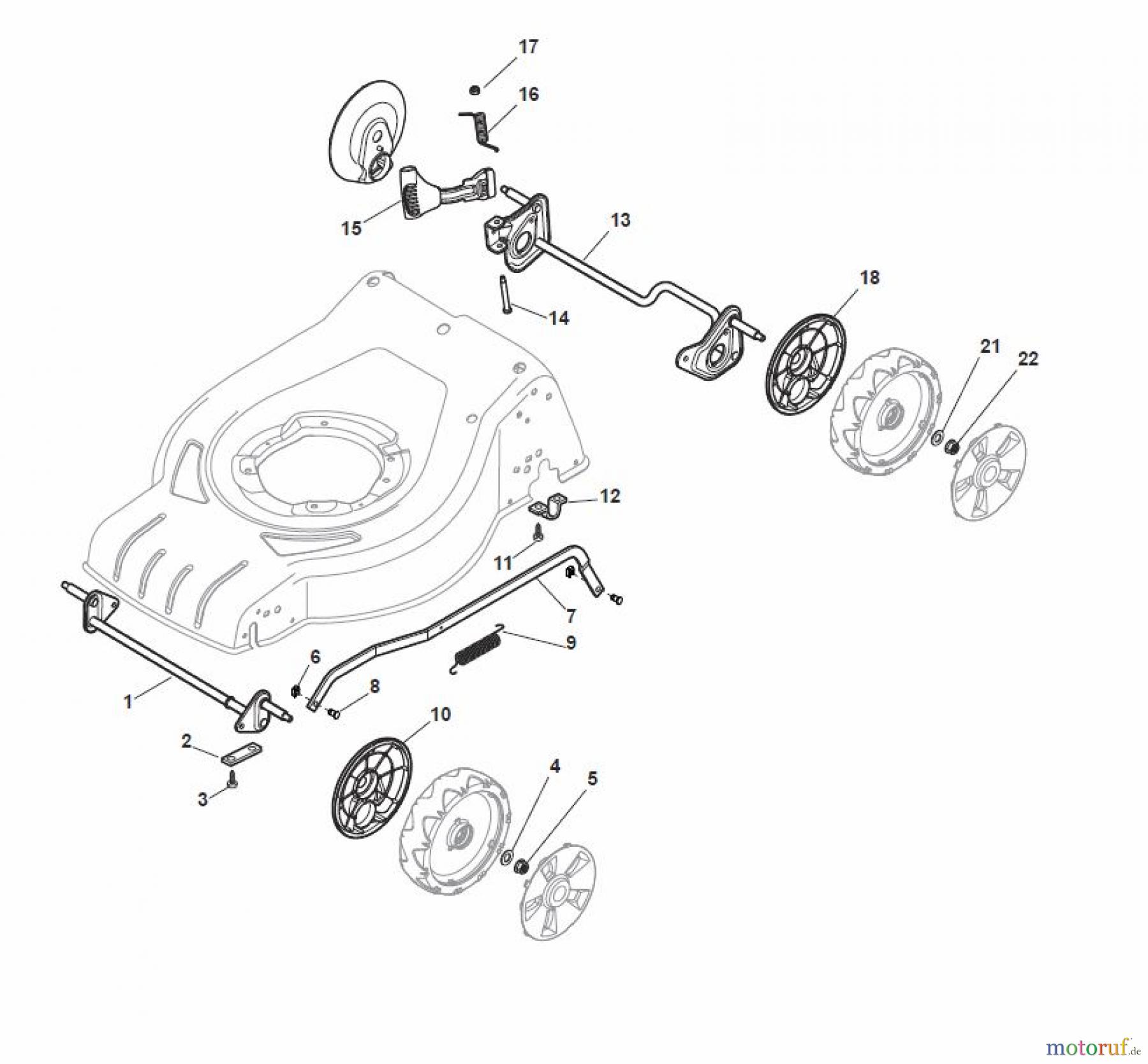 17
16
15
13
14
18
21
22
12
11
7
9
6
8
1
10
2
3
4
5
motoruf.de