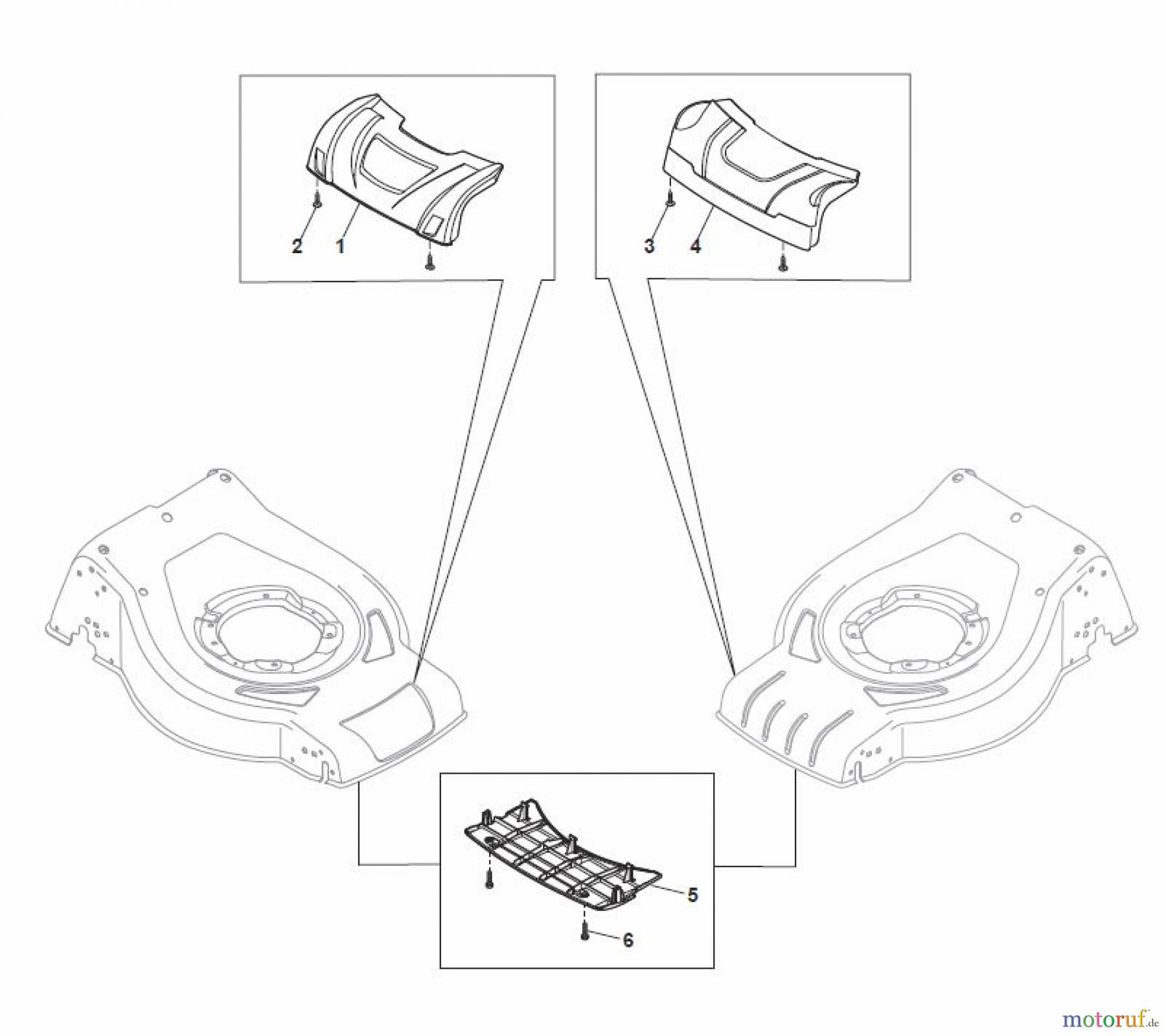 2 1

3 4

5

6

motoruf.de