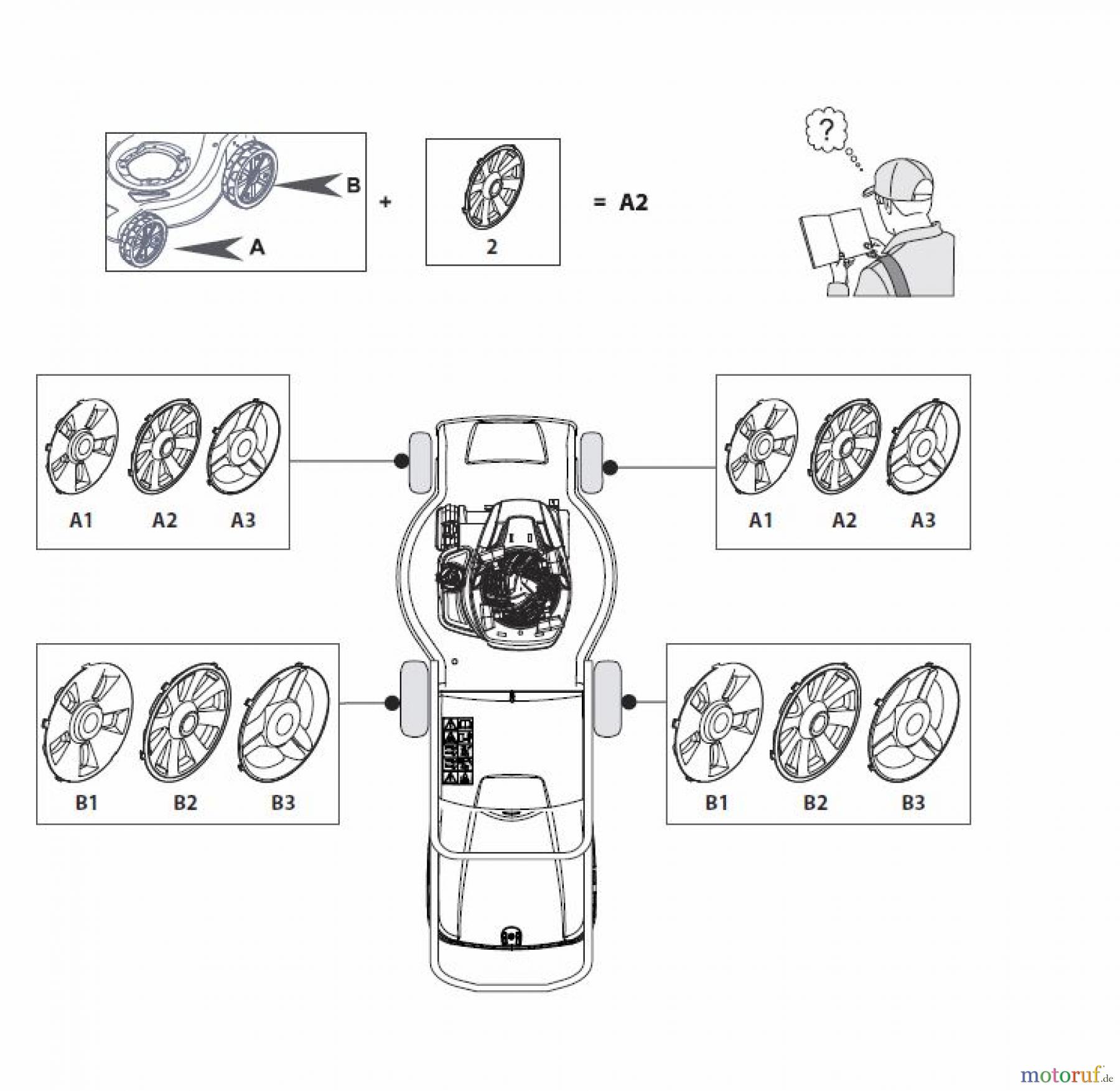 B
A
+
2
= A2
?

A1 A2 A3

A1 A2 A3

B1 B2 B3

B1 B2 B3

motoruf.de