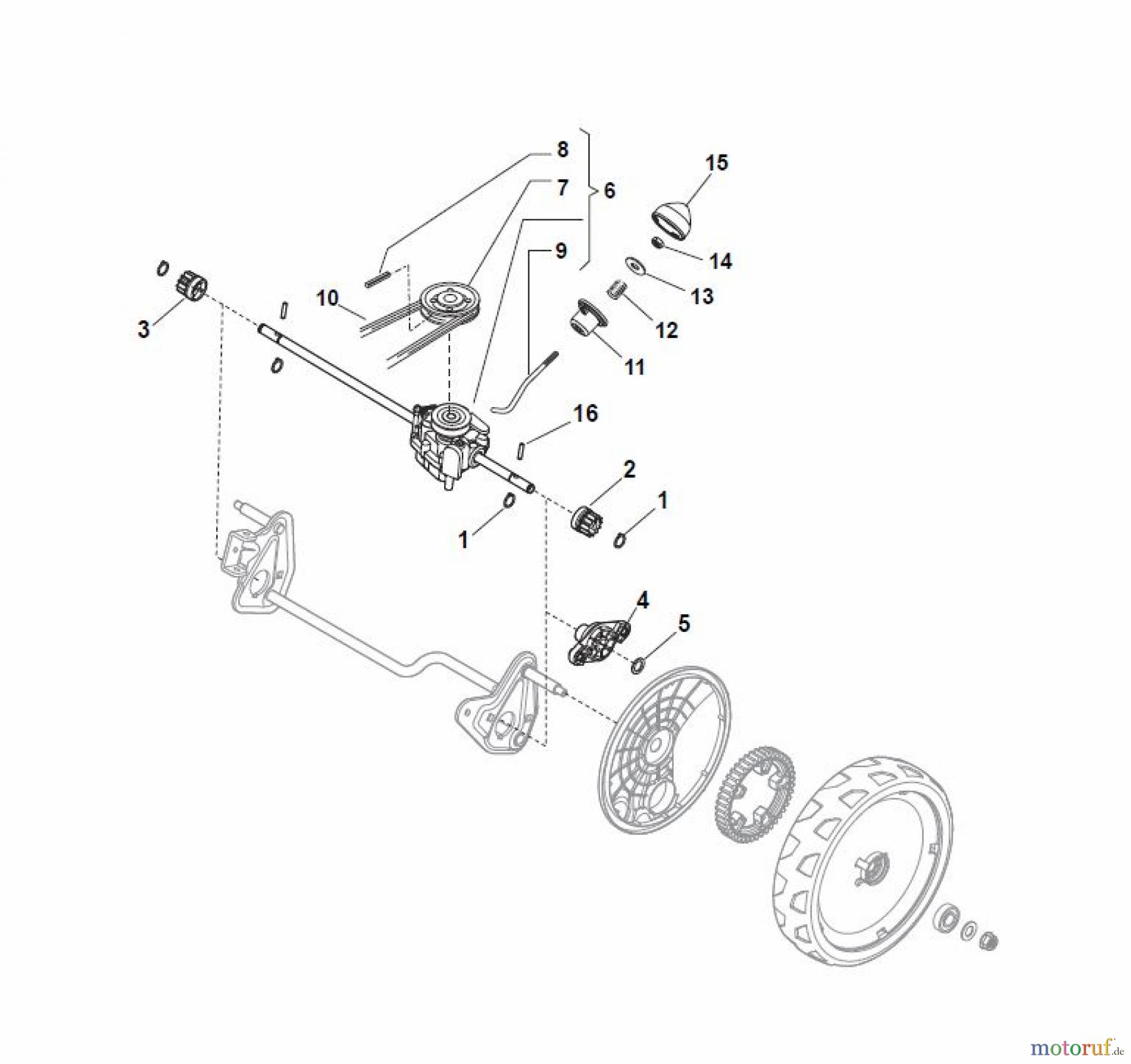 8
7
6
15
9
14
13
10
12
3
11
16
2
1
1
4
5
motoruf.de