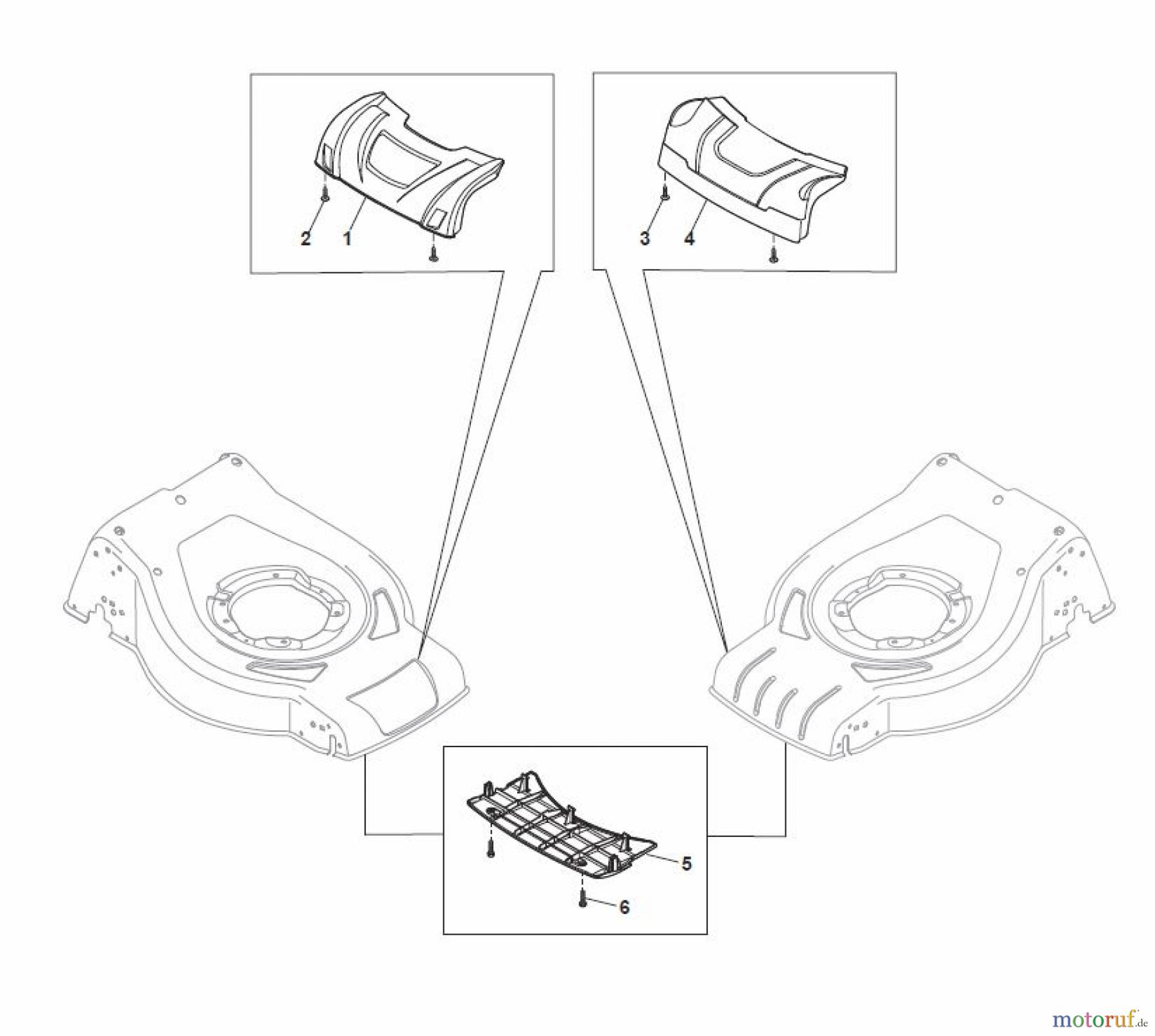 2
1
3
4
5
6
motoruf.de