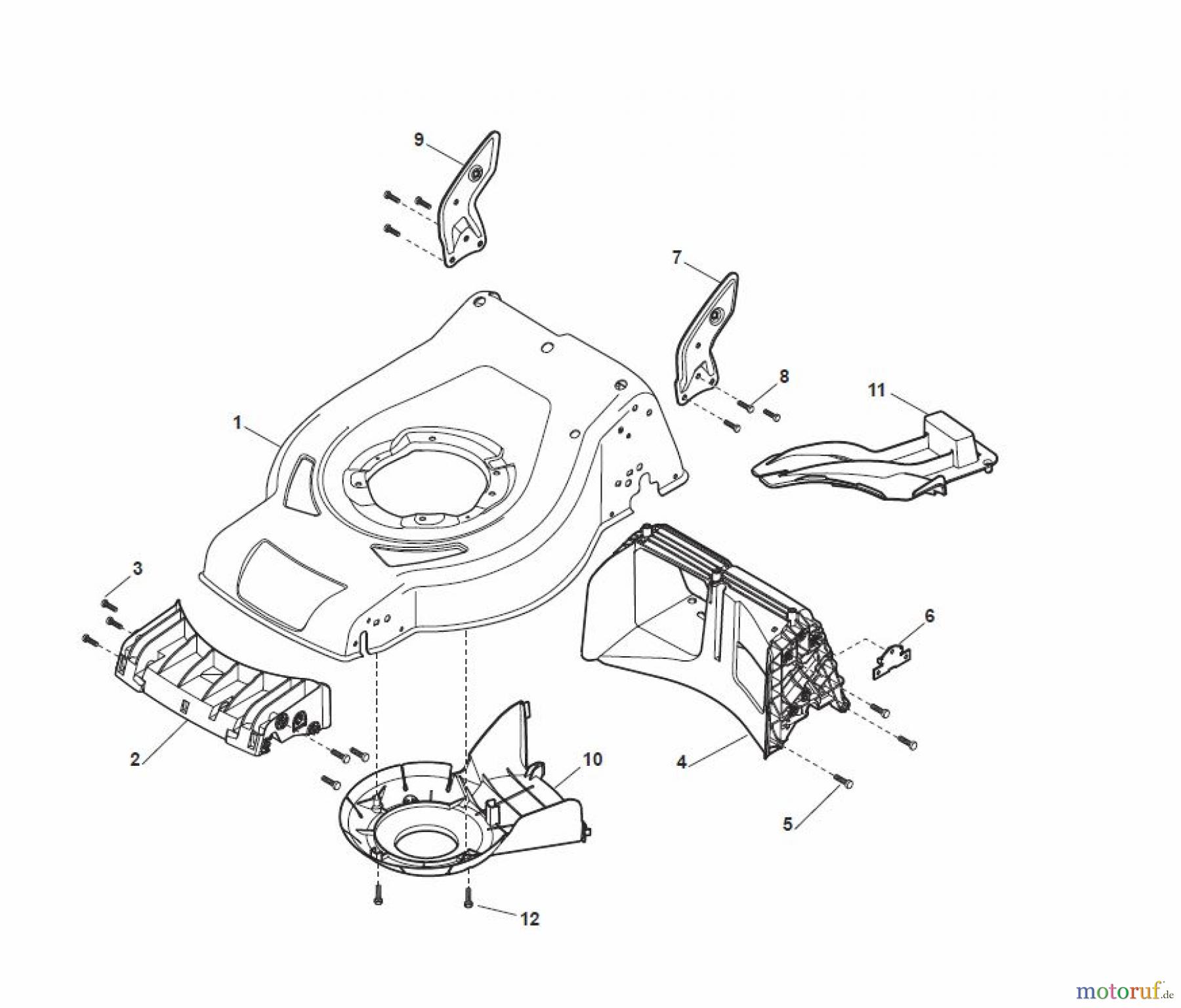 9

7

8

11

1

3

6

2

10

4

5

12

motoruf.de