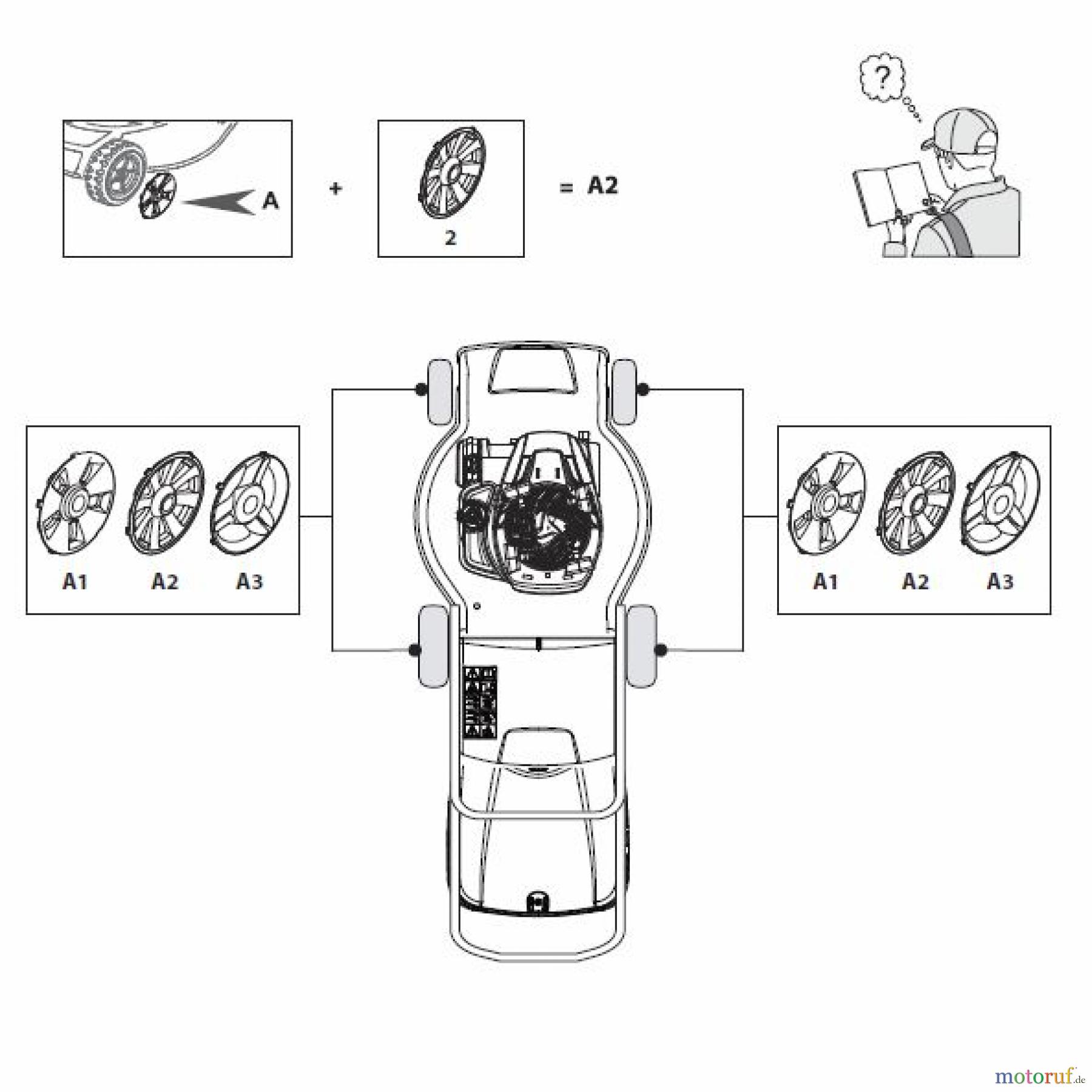 A

+

2

= A2

?

A1 A2 A3

A1 A2 A3

motoruf.de