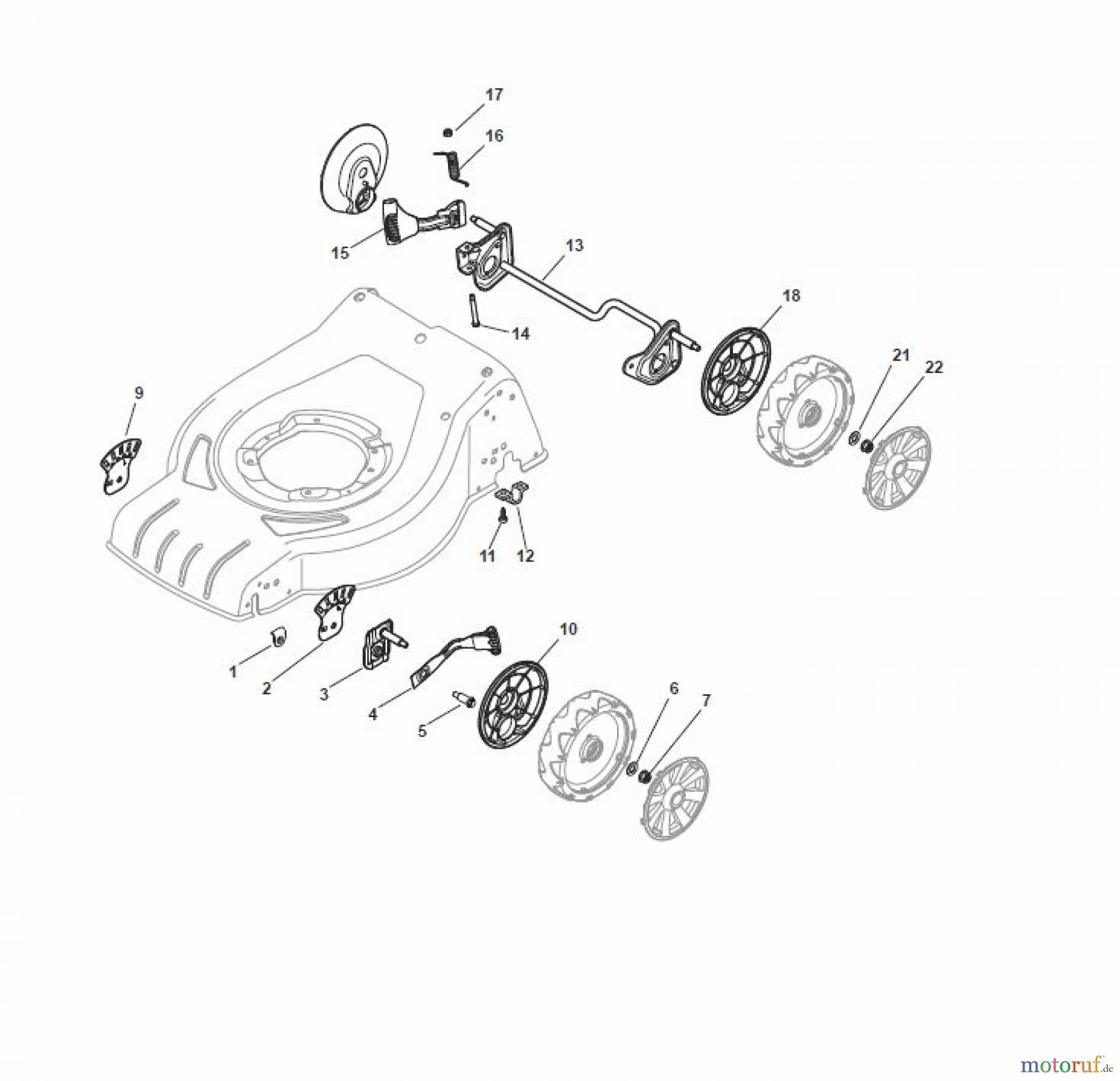 17
16
15
13
14
18
21
22
9
11
12
10
1
2
3
4
5
6
7
motoruf.de