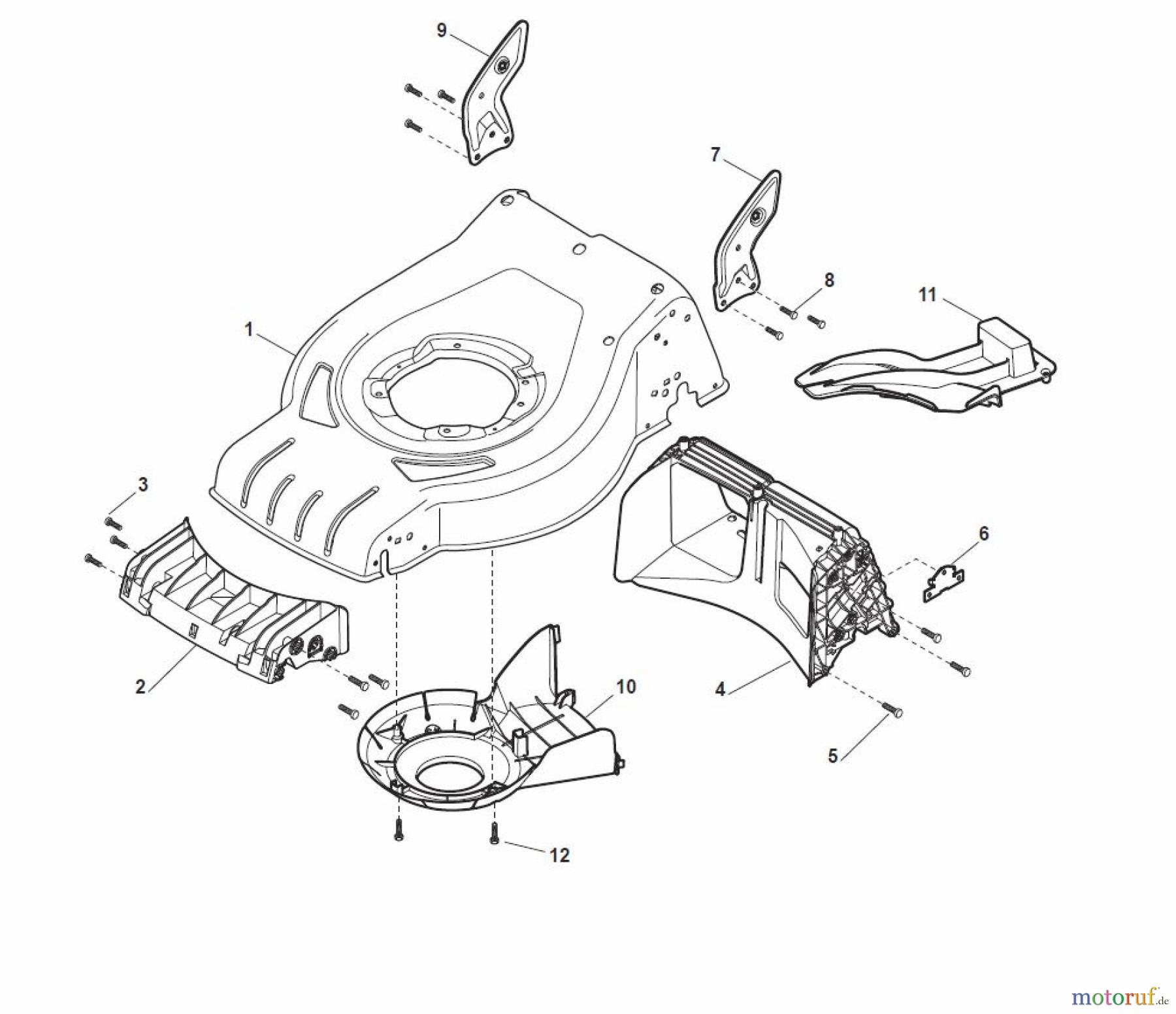 9

7

8

11

1

3

6

2

10

4

5

12

motoruf.de