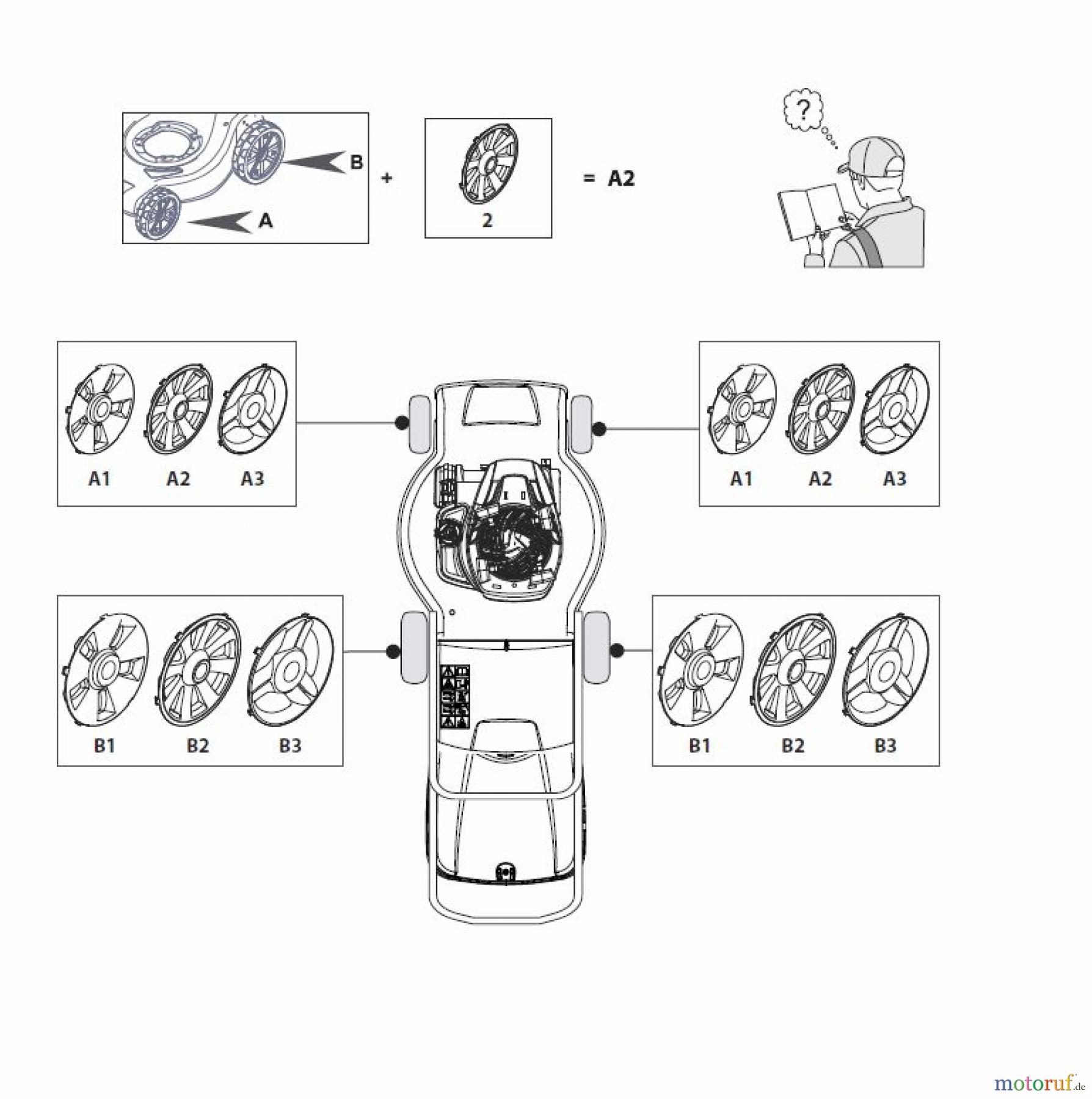 B

A

+

2

= A2

?

A1 A2 A3

A1 A2 A3

B1 B2 B3

B1 B2 B3

motoruf.de