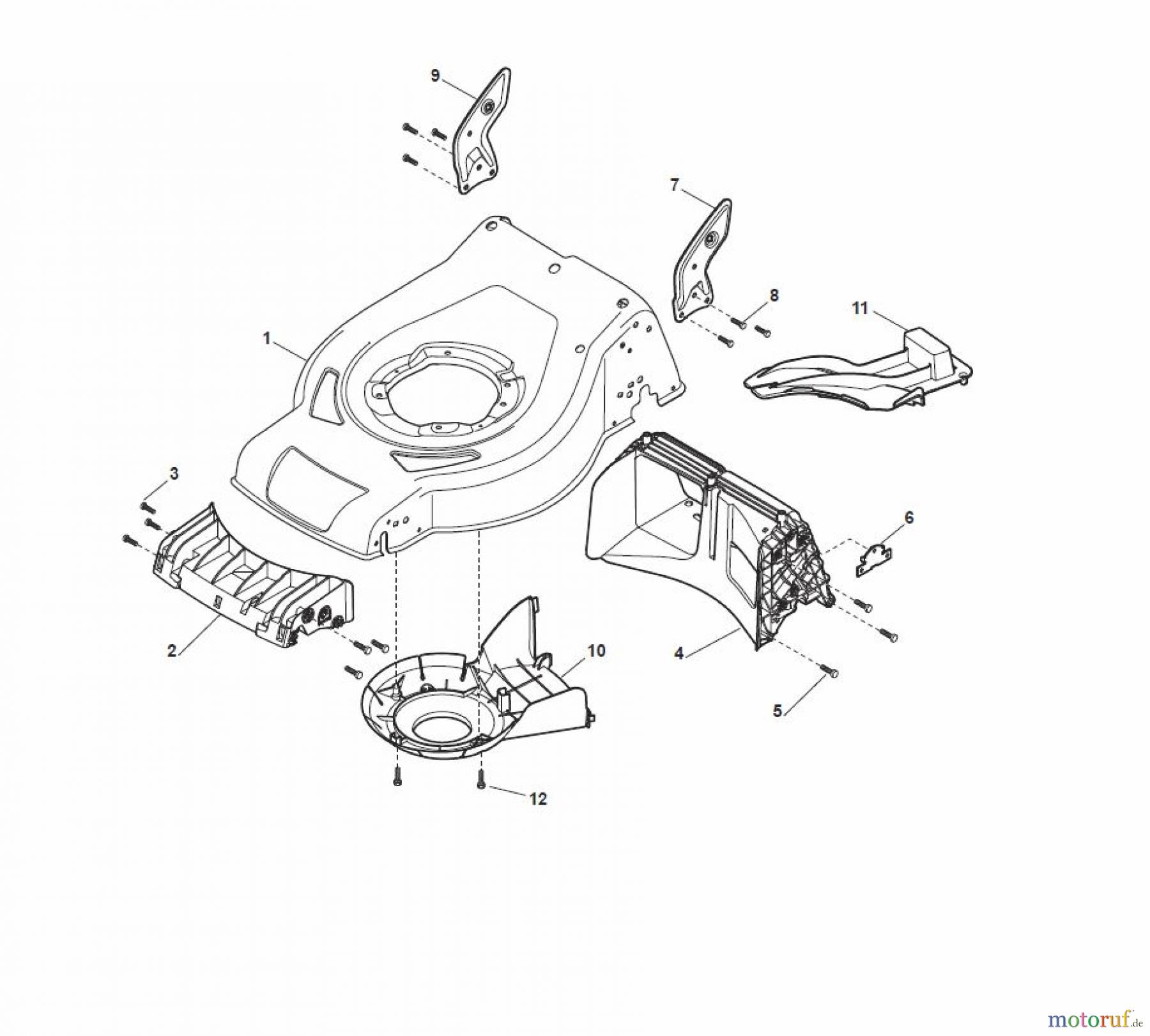 9

7

8

11

1

3

6

2

10

4

5

12

motoruf.de