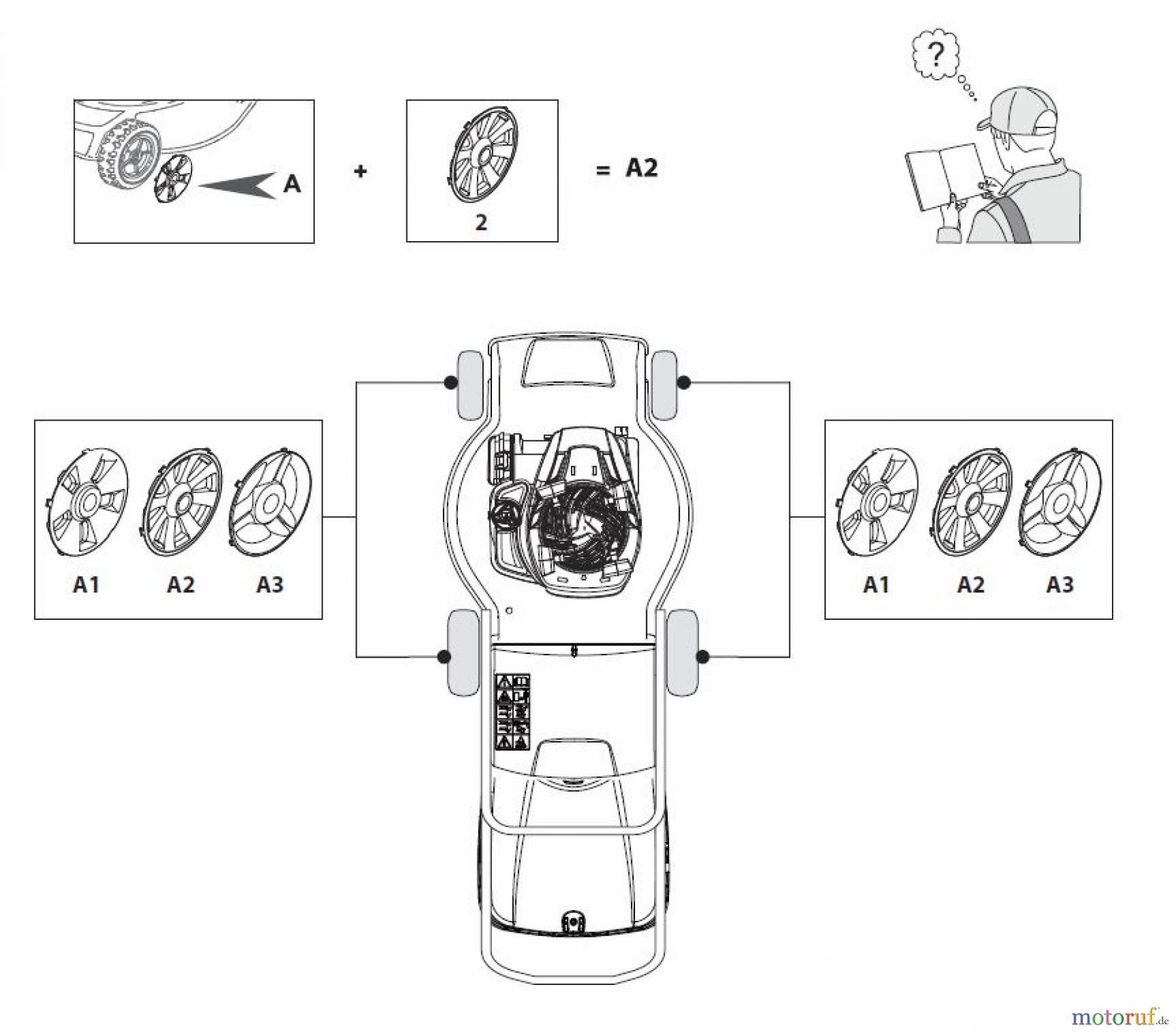 A

+

2

= A2

?

A1 A2 A3

A1 A2 A3

motoruf.de