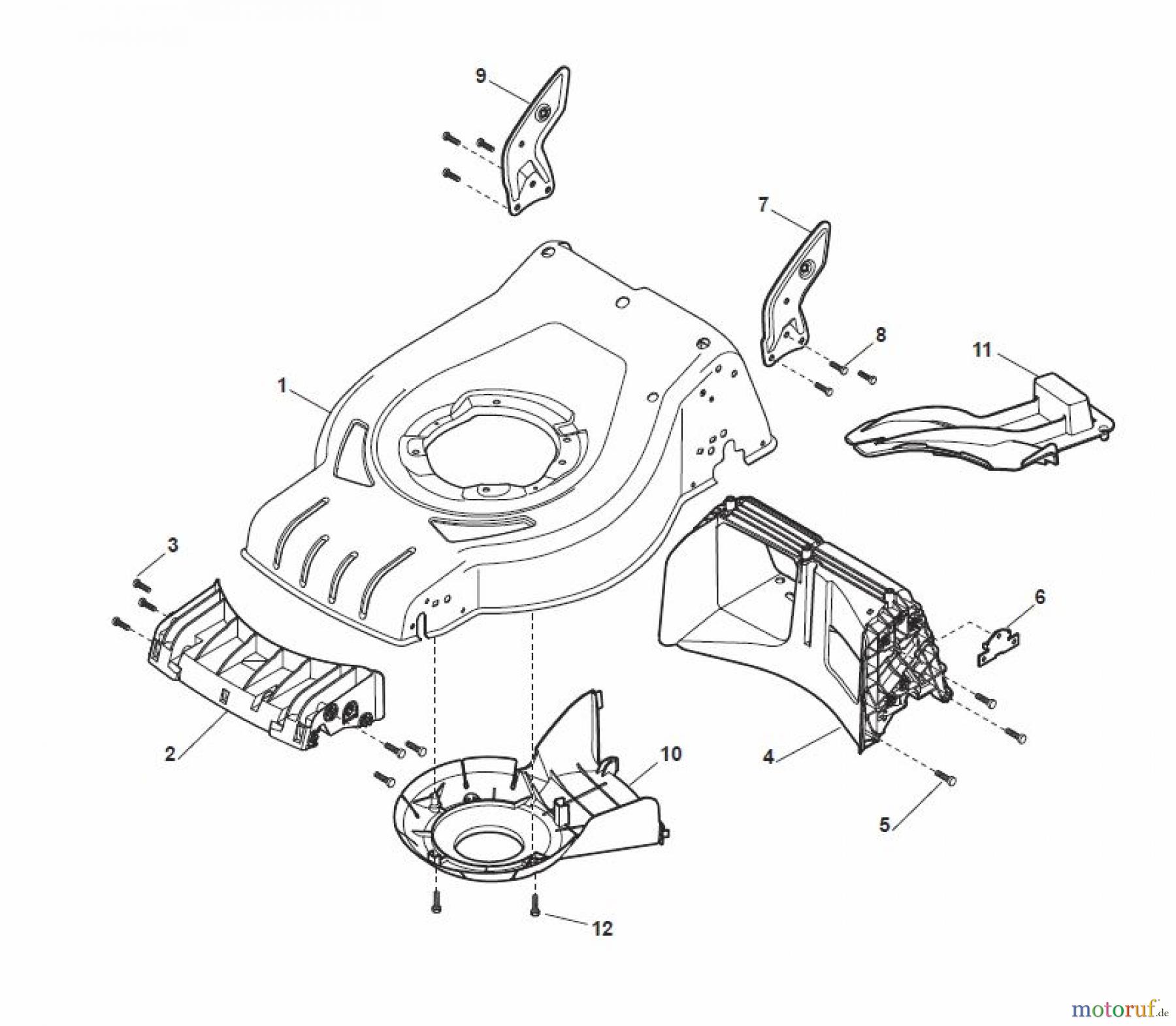 9

7

8

11

1

3

6

2

10

4

5

12

motoruf.de