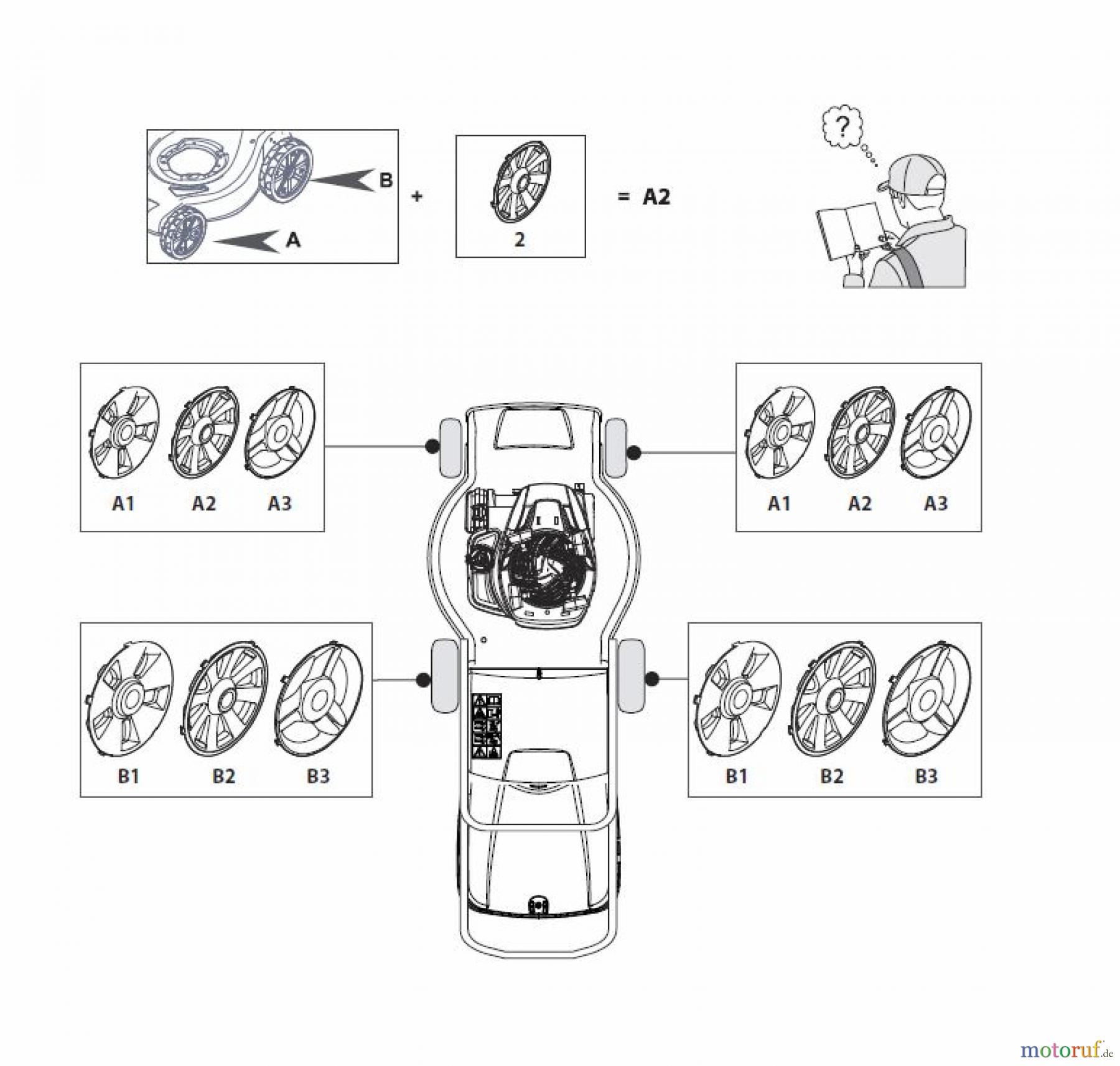 B
A
+
2
= A2
?

A1 A2 A3

A1 A2 A3

B1 B2 B3

B1 B2 B3

motoruf.de