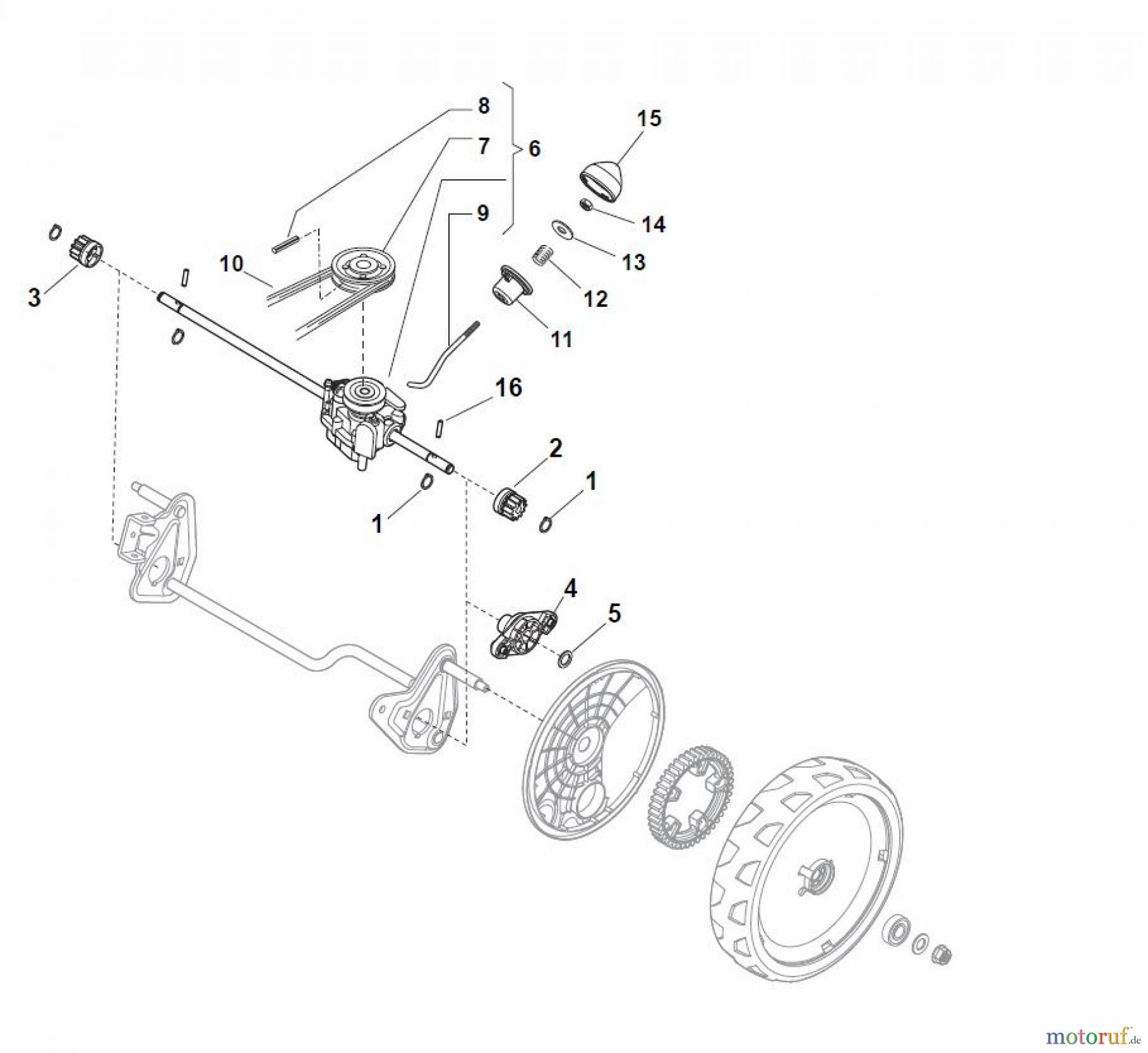 8
7
6
15
9
14
13
10
12
3
11
16
2
1
1
4
5
motoruf.de