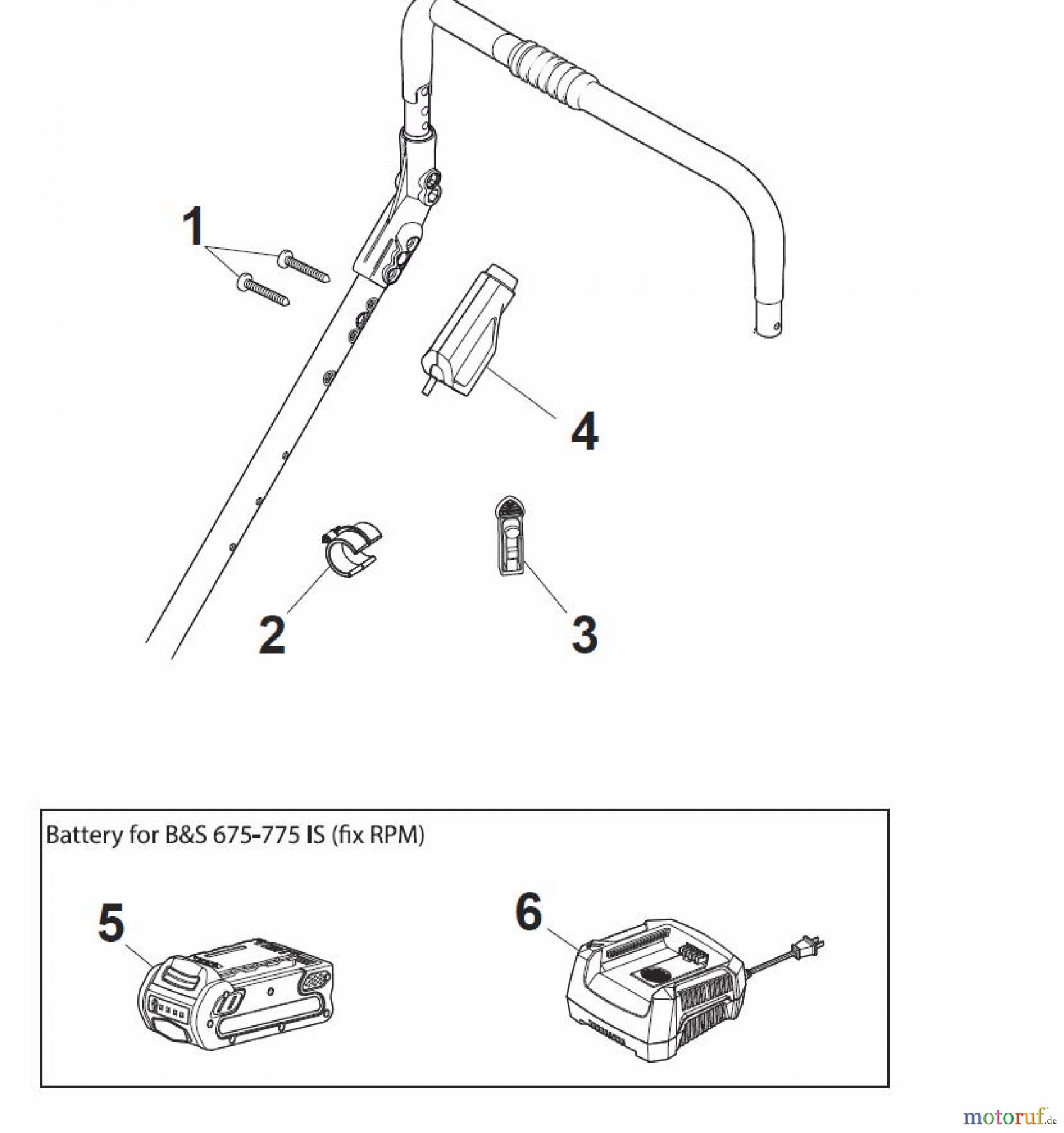 1

4

2

3

Battery for B&S 675-775 IS (fix RPM)

5

6

motoruf.de