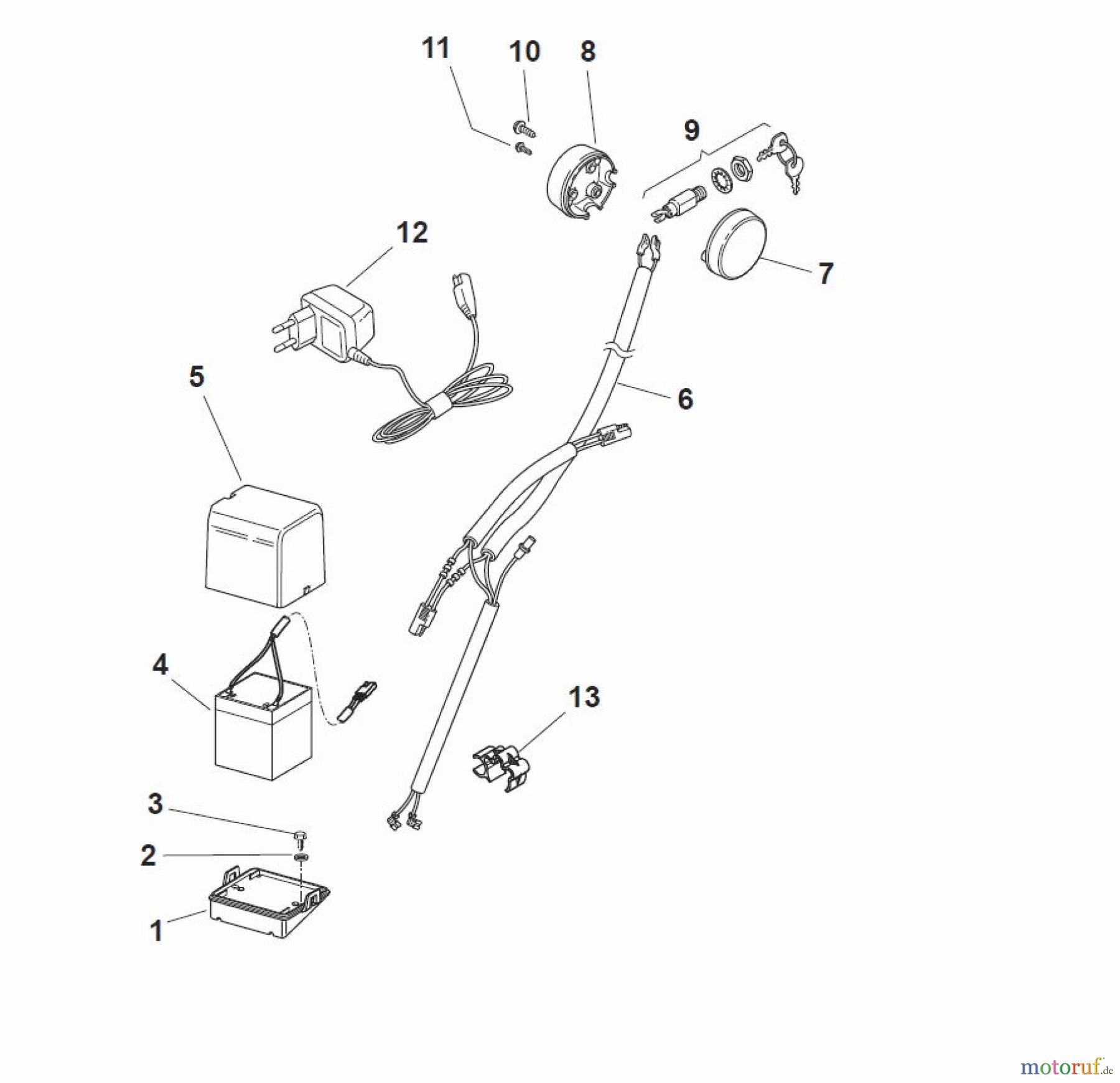 11
10
8
9
12
7
5
6
4
13
3
2
1
motoruf.de