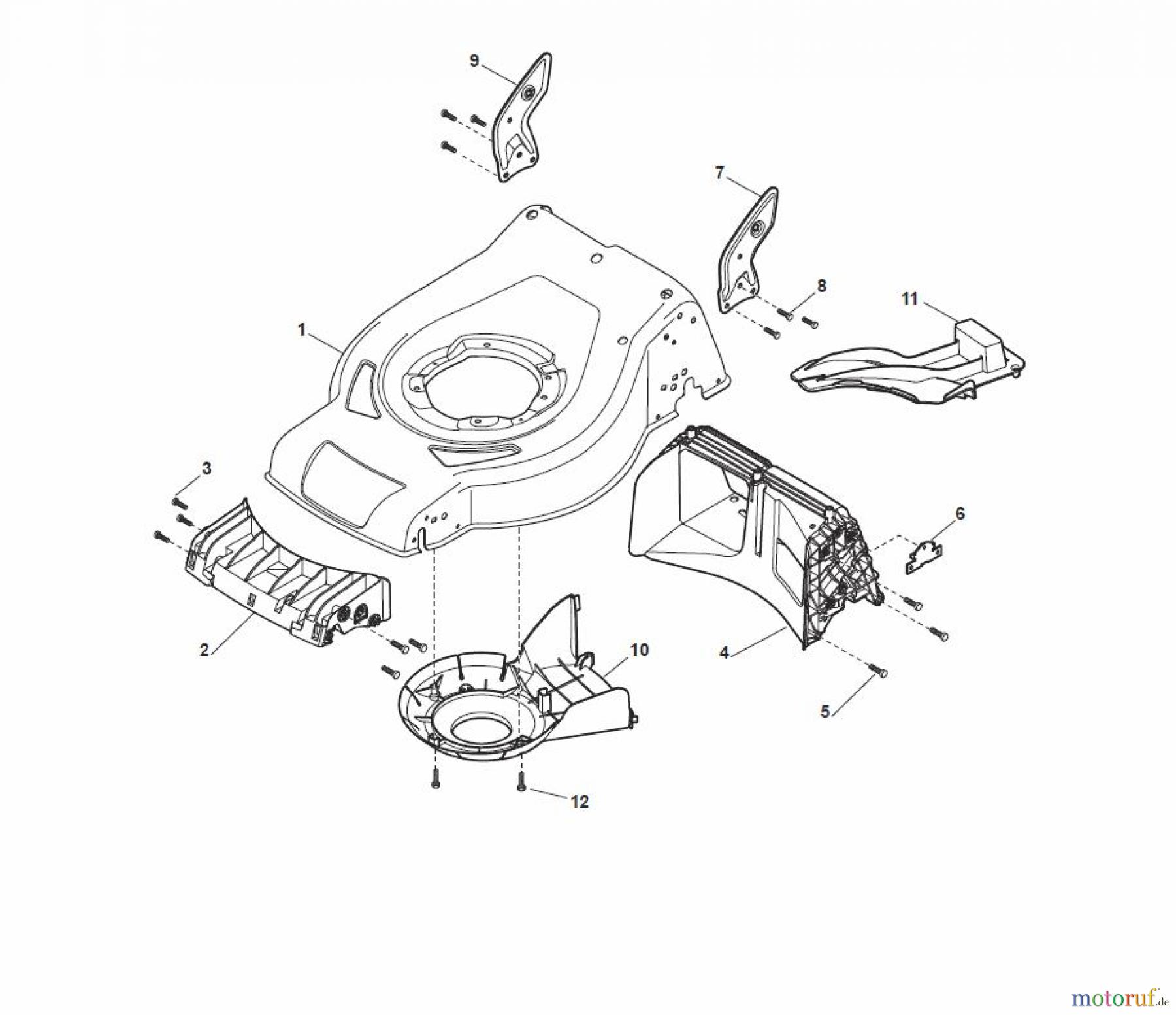 9
7
8
11
1
3
6
2
10
4
5
12
motoruf.de