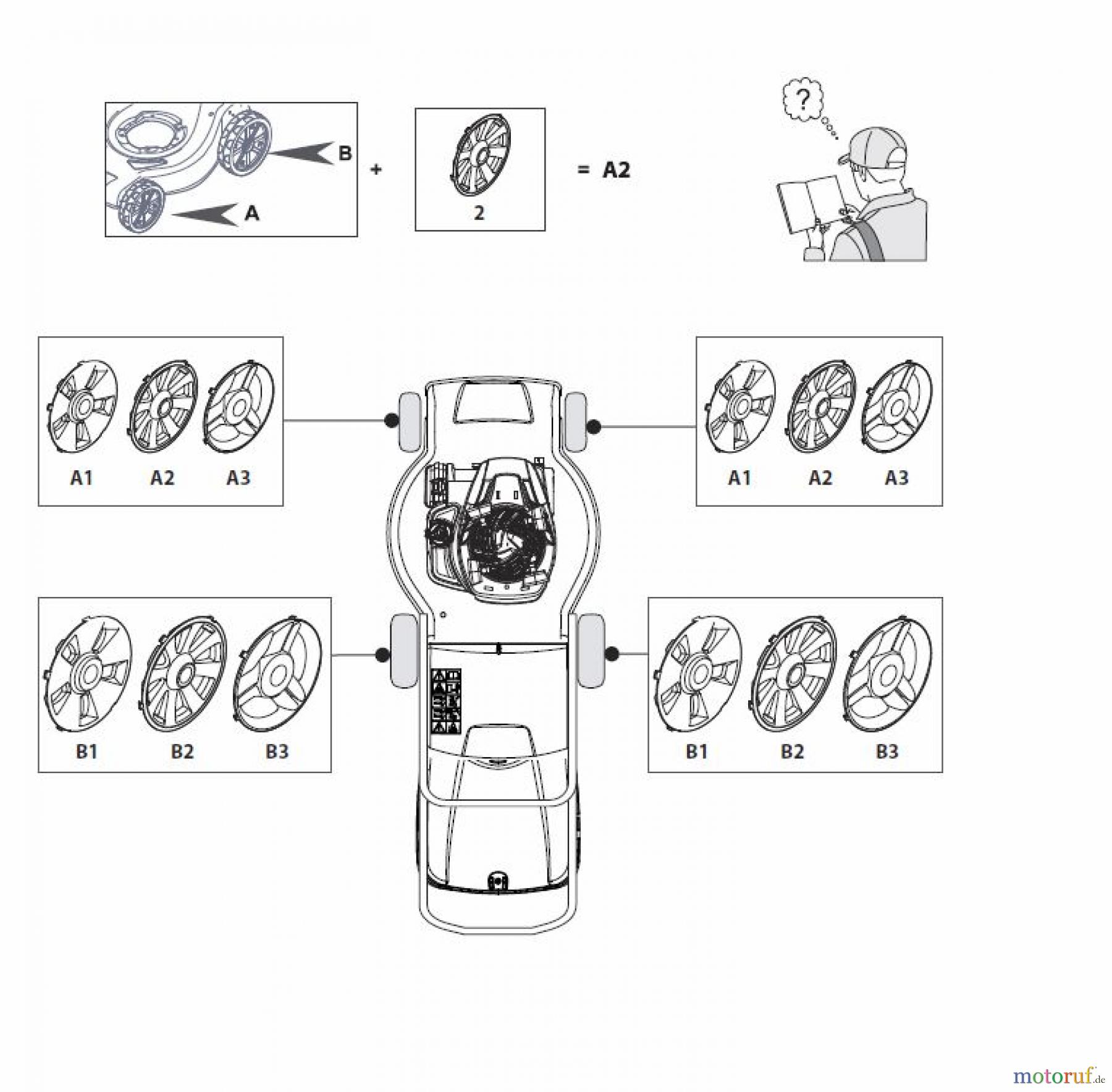 B
A
+
2
= A2
?

A1 A2 A3

A1 A2 A3

B1 B2 B3

B1 B2 B3

motoruf.de