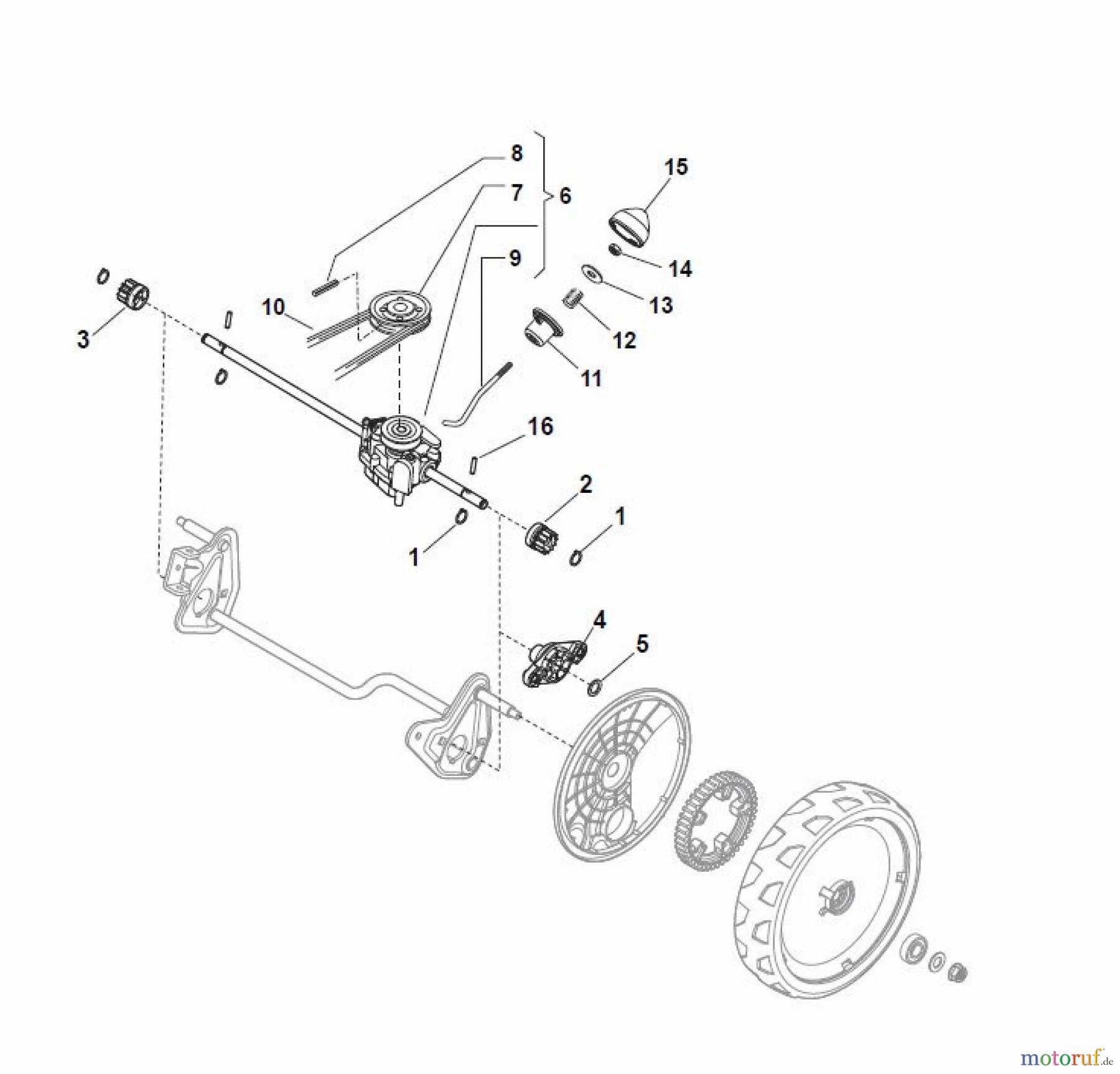 8
7
6
15
9
14
13
10
12
3
11
16
2
1
1
4
5
motoruf.de