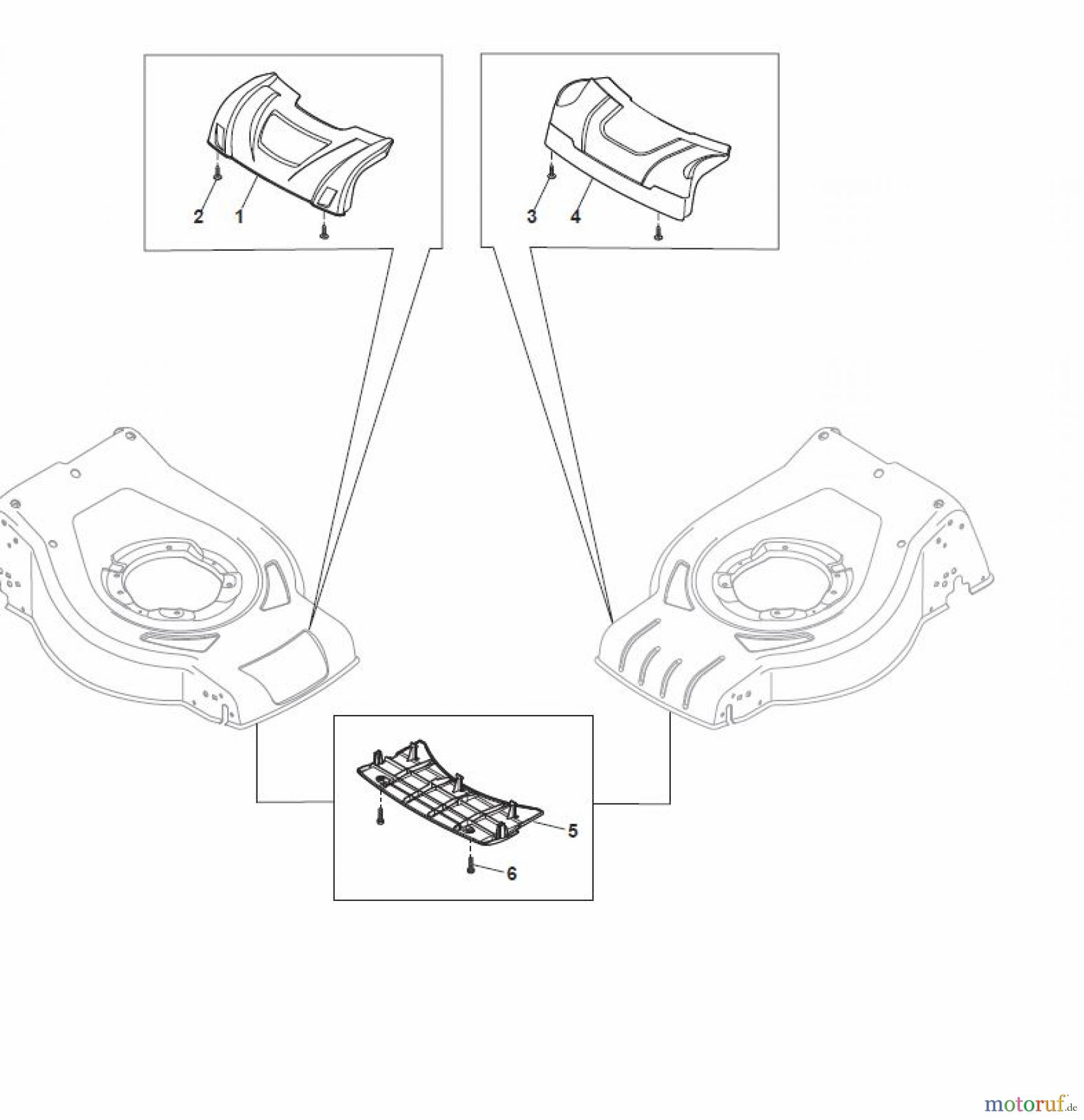 2 1

3 4

5

6

motoruf.de