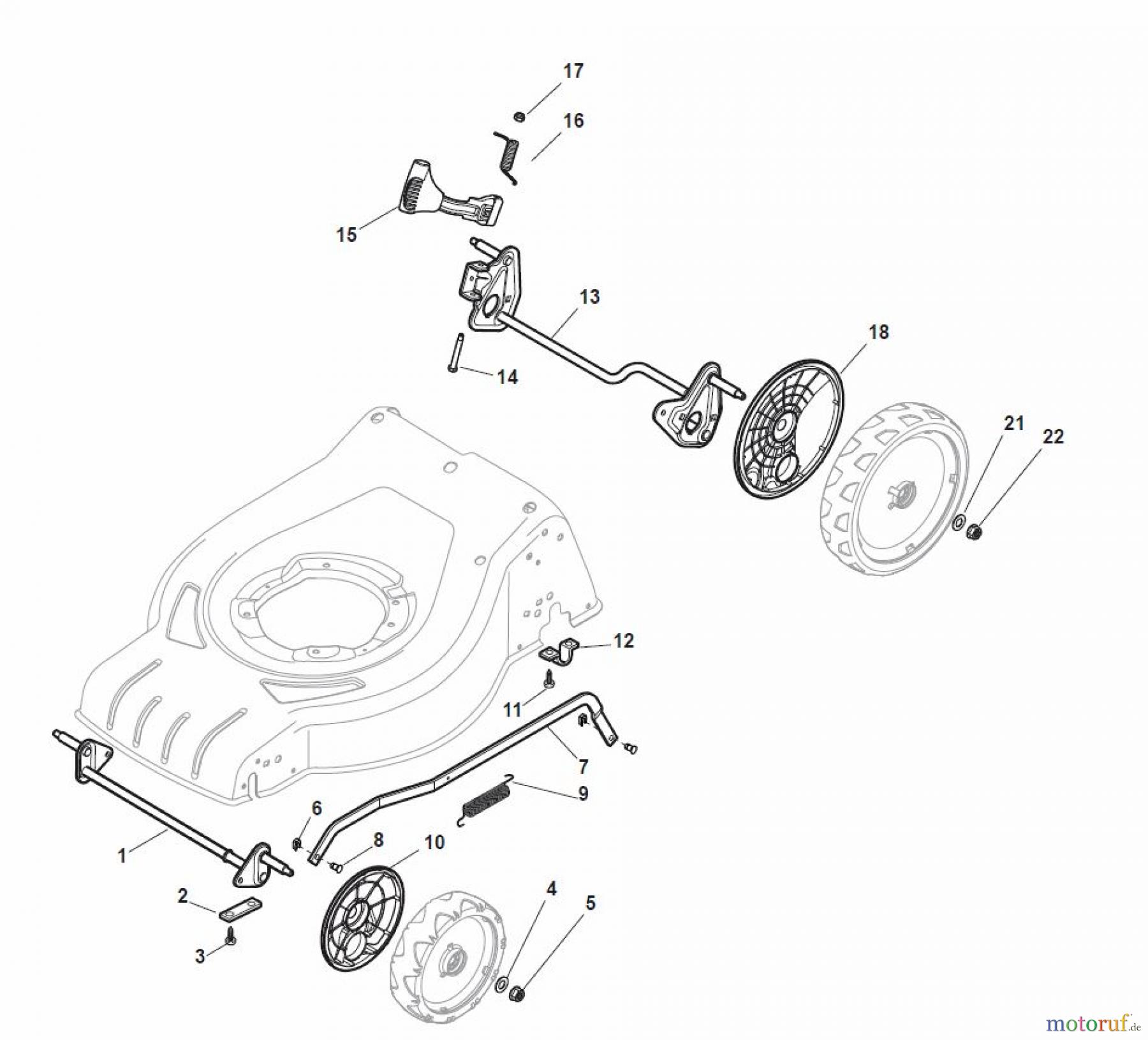 17
16
15
13
14
18
21
22
12
11
7
9
6
8
10
1
2
3
4
5
motoruf.de