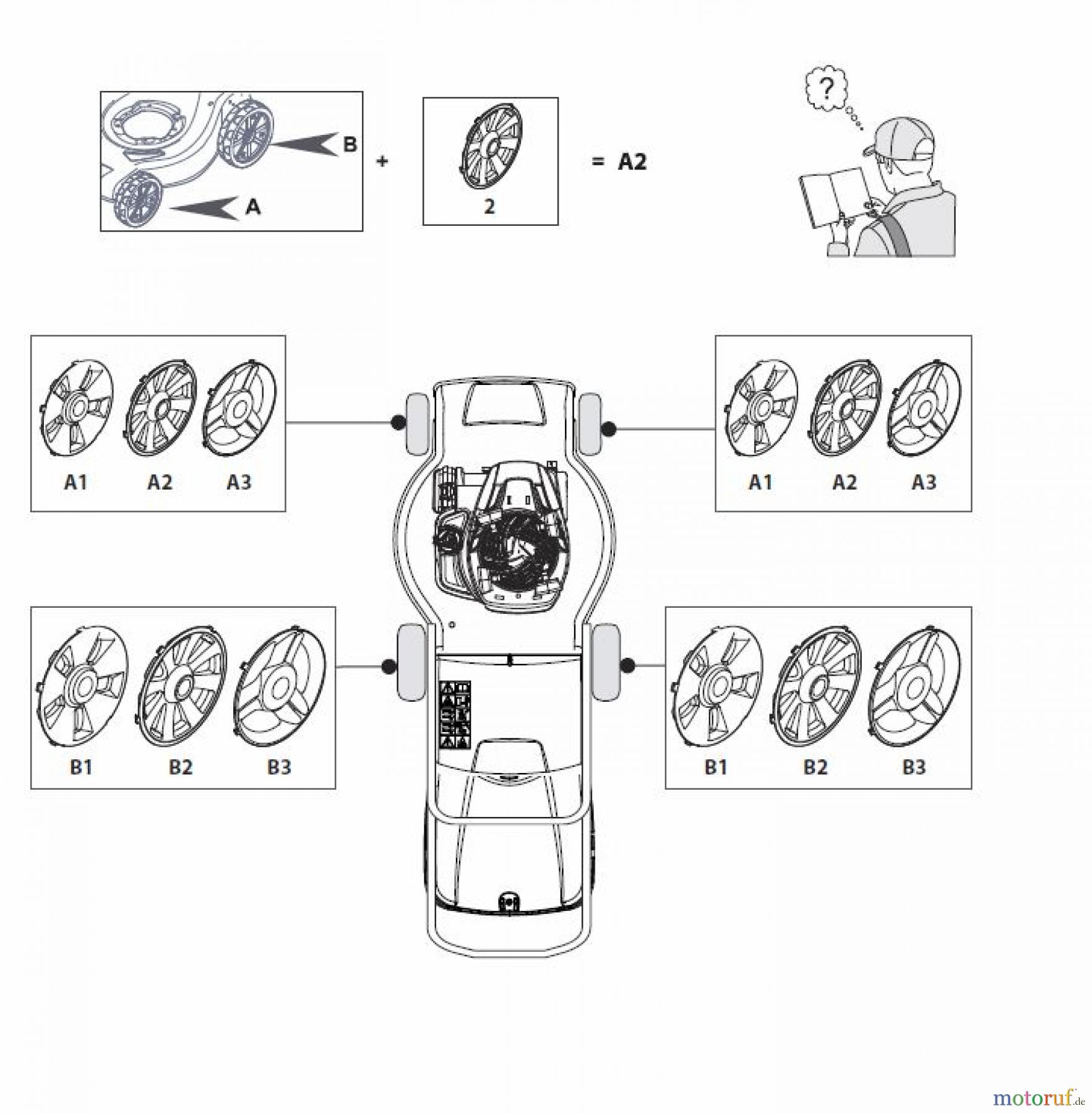 B
A
+
2
= A2
?

A1 A2 A3

A1 A2 A3

B1 B2 B3

B1 B2 B3

motoruf.de