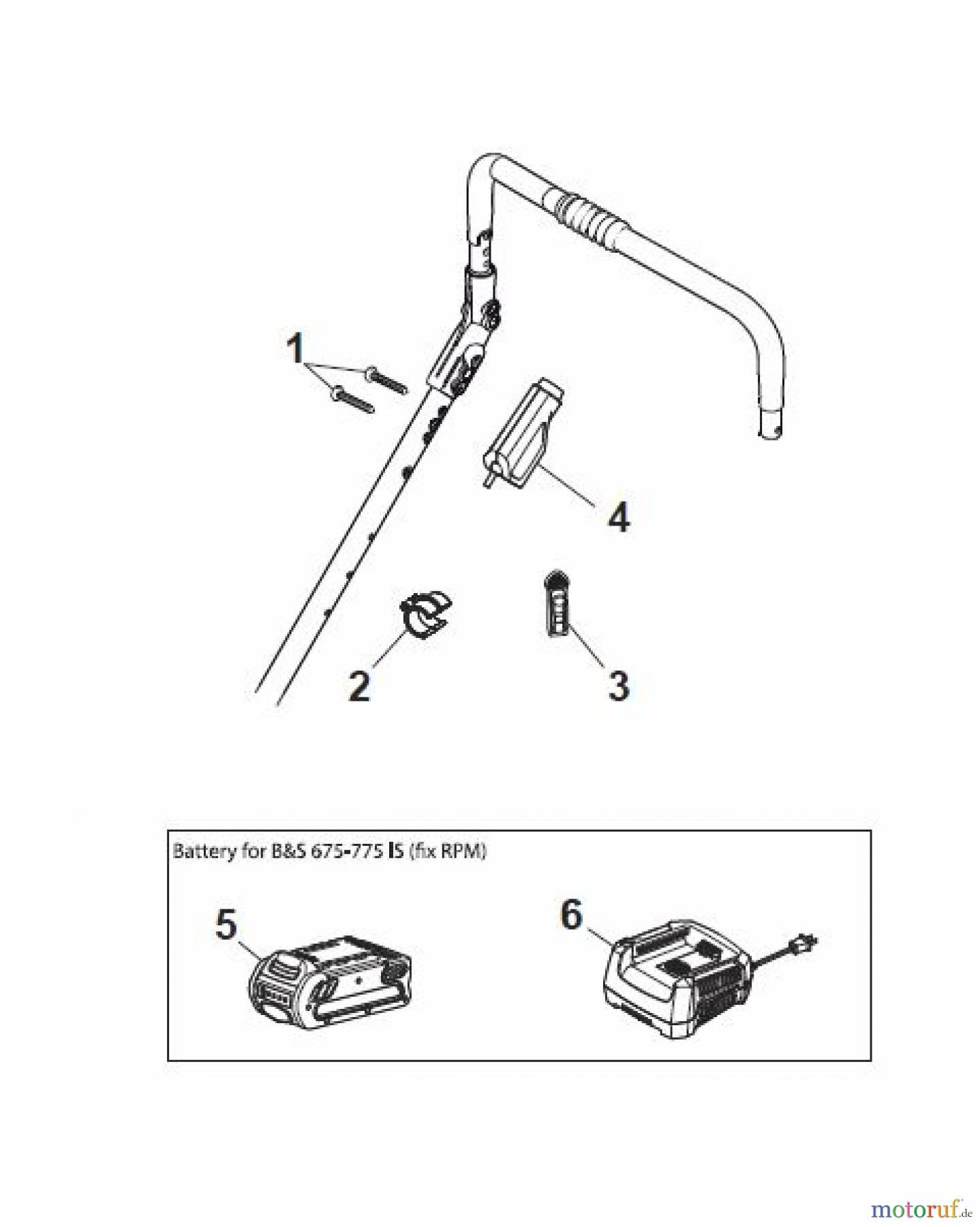 1

4

2

3

Battery for B&S 675-775 IS (fix RPM)

5

6

motoruf.de