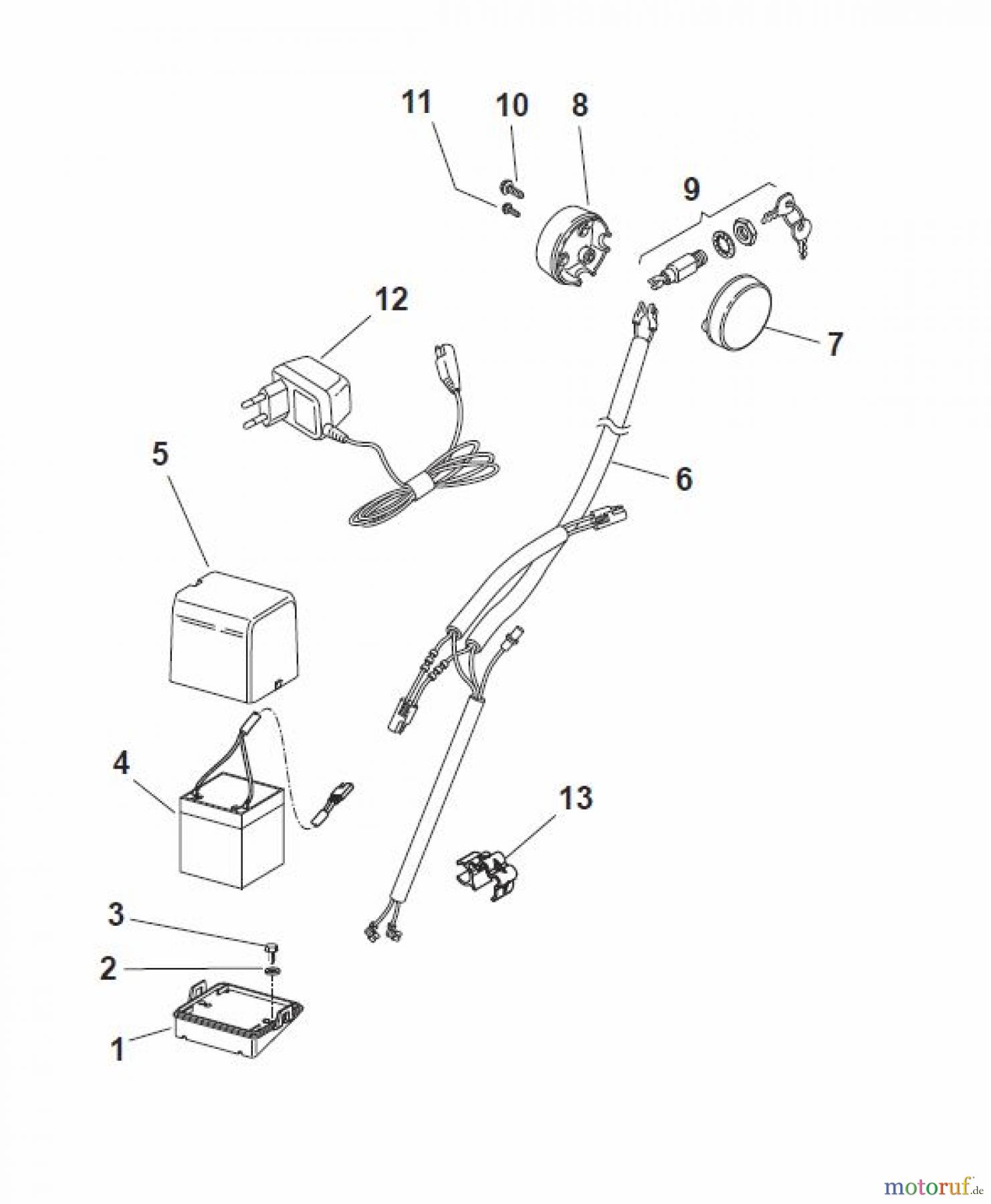 11
10
8
9
12
7
5
6
4
13
3
2
1
motoruf.de