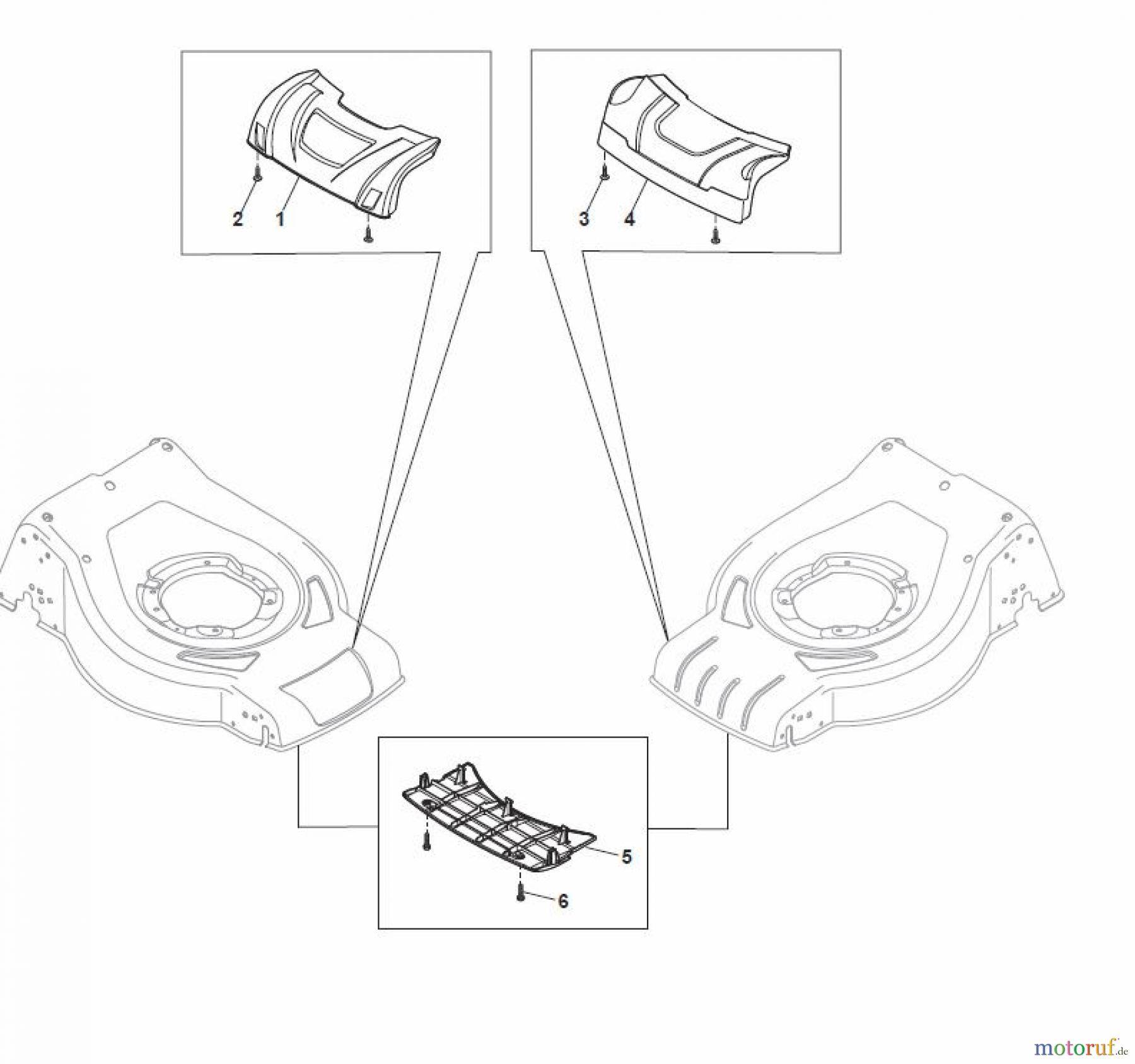 2 1

3 4

5

6

motoruf.de