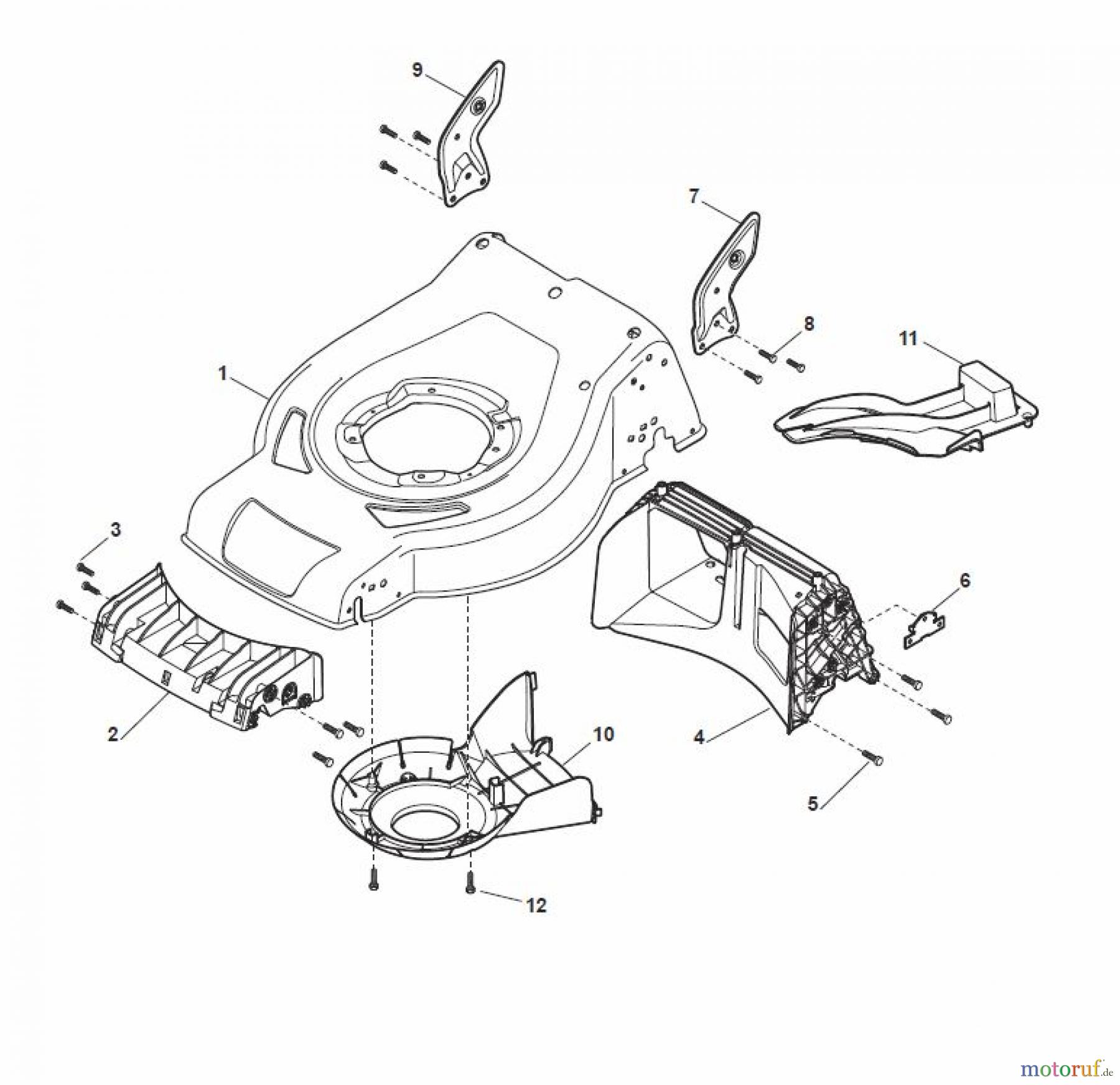 9

7

8

11

1

3

6

2

10

4

5

12

motoruf.de