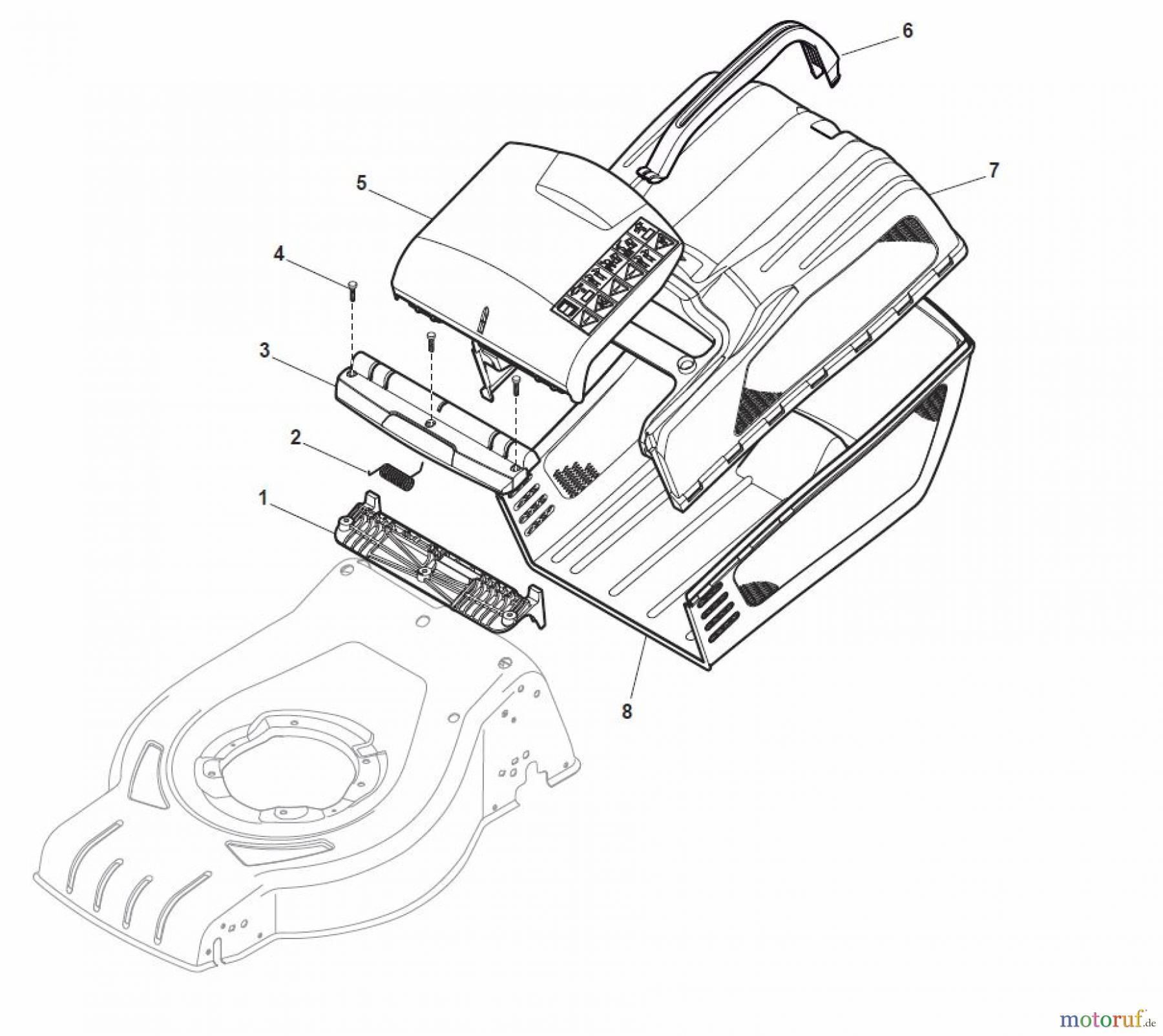 6

7

5

4

3

2

1

8

motoruf.de