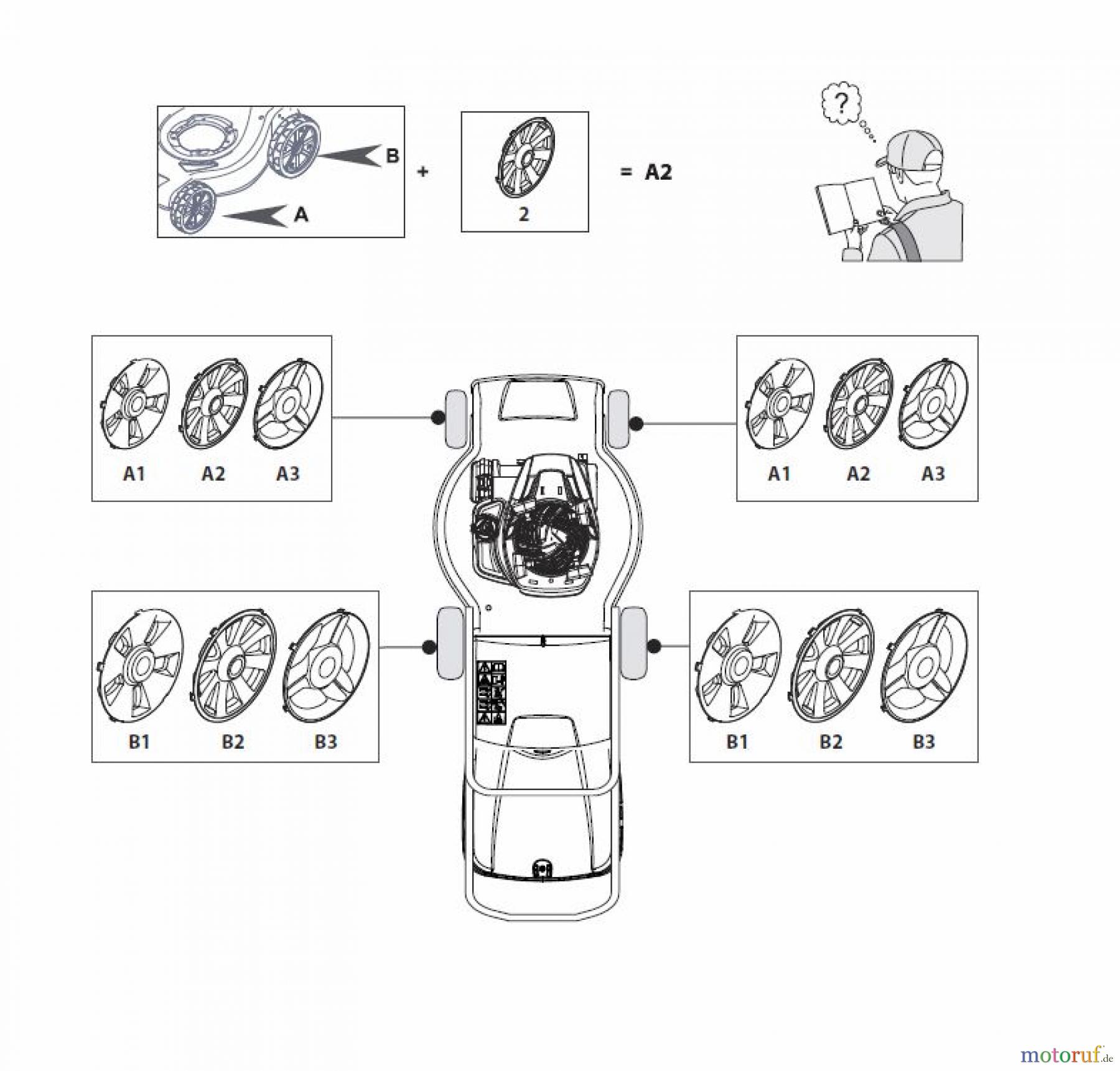 B
A
+
2
= A2
?

A1 A2 A3

A1 A2 A3

B1 B2 B3

B1 B2 B3

motoruf.de