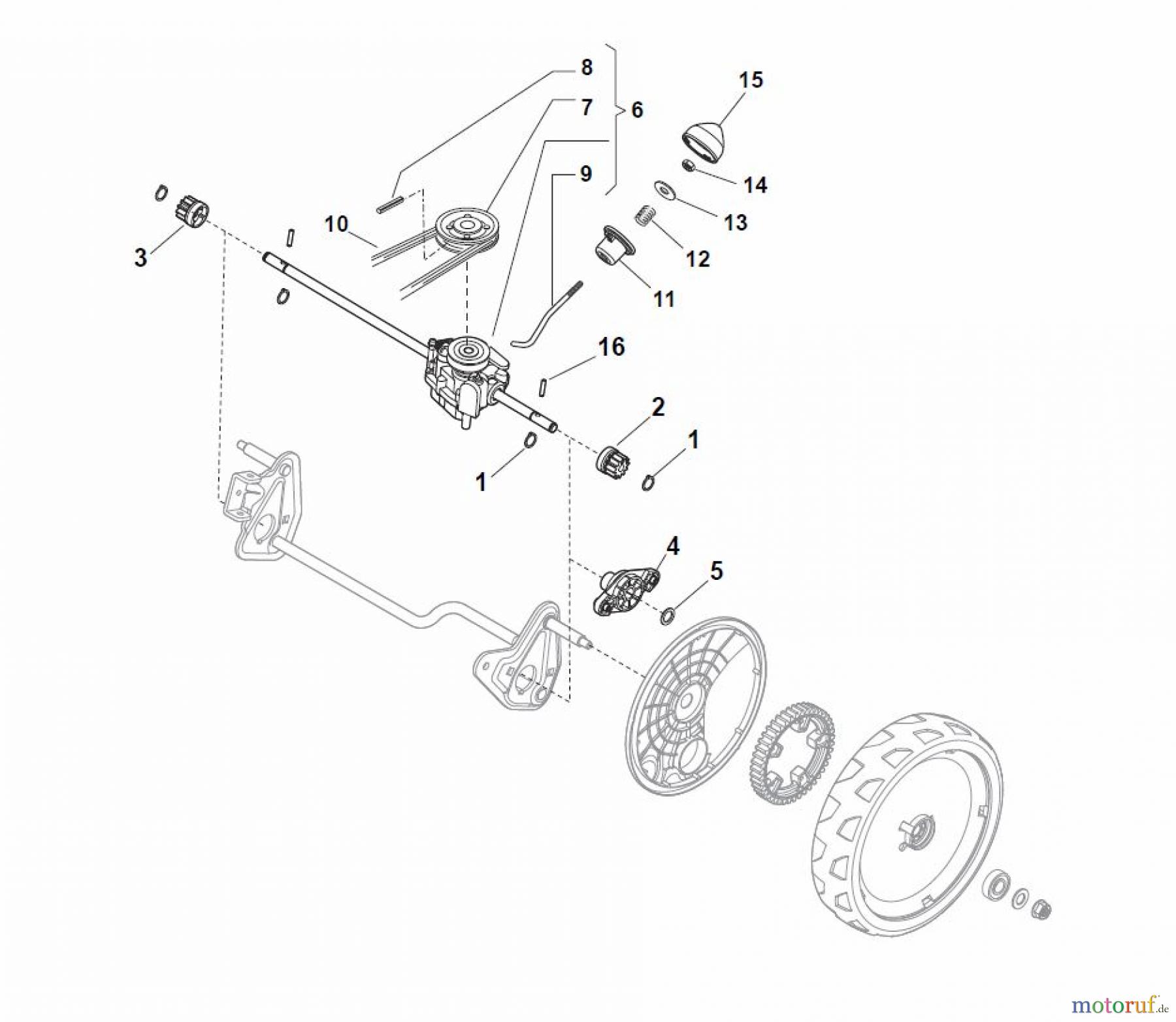 8
7
6
15
9
14
13
10
12
3
11
16
2
1
1
4
5
motoruf.de