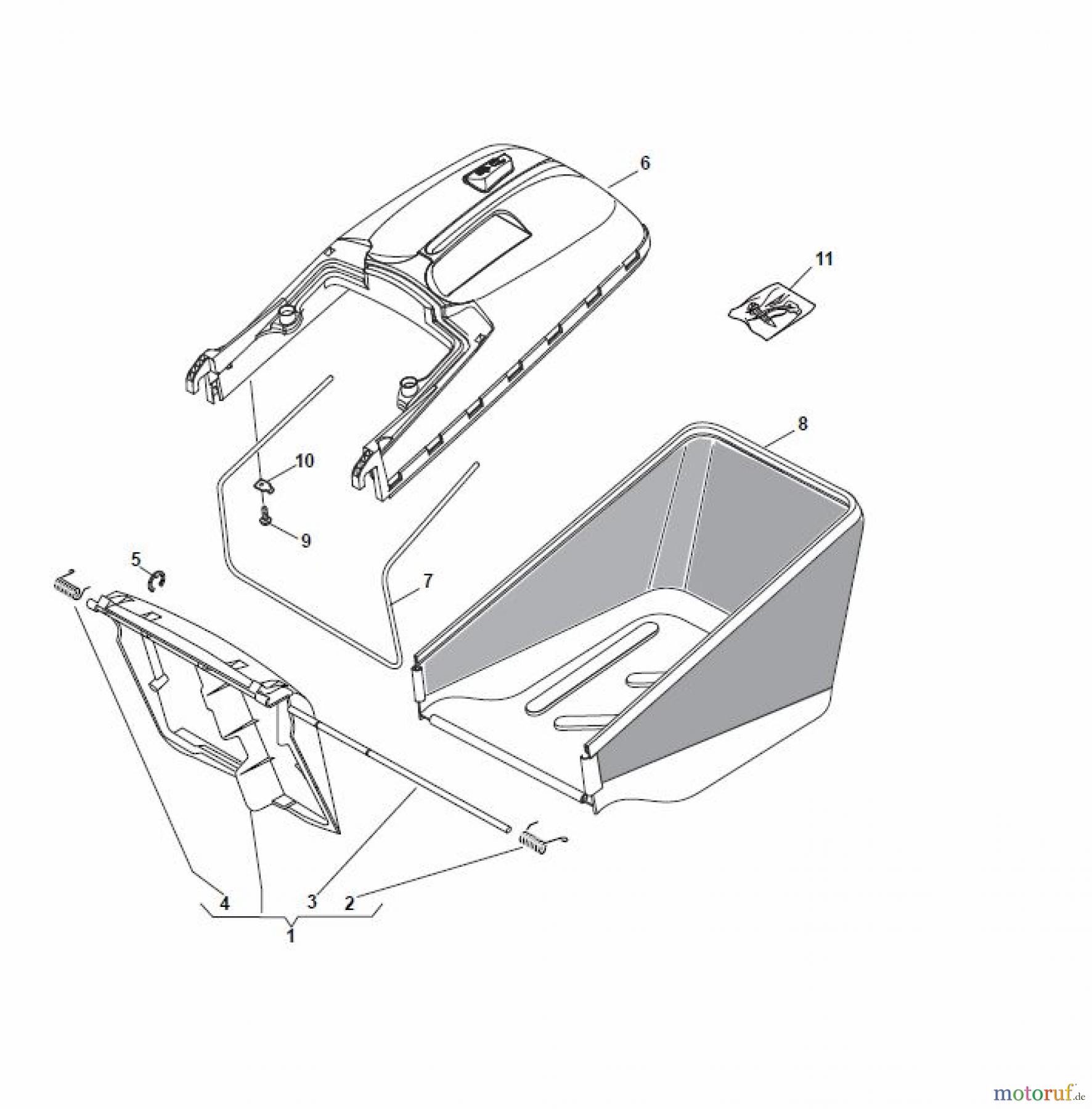 6

11

8

10

9

5

7

4

3

2

1

motoruf.de