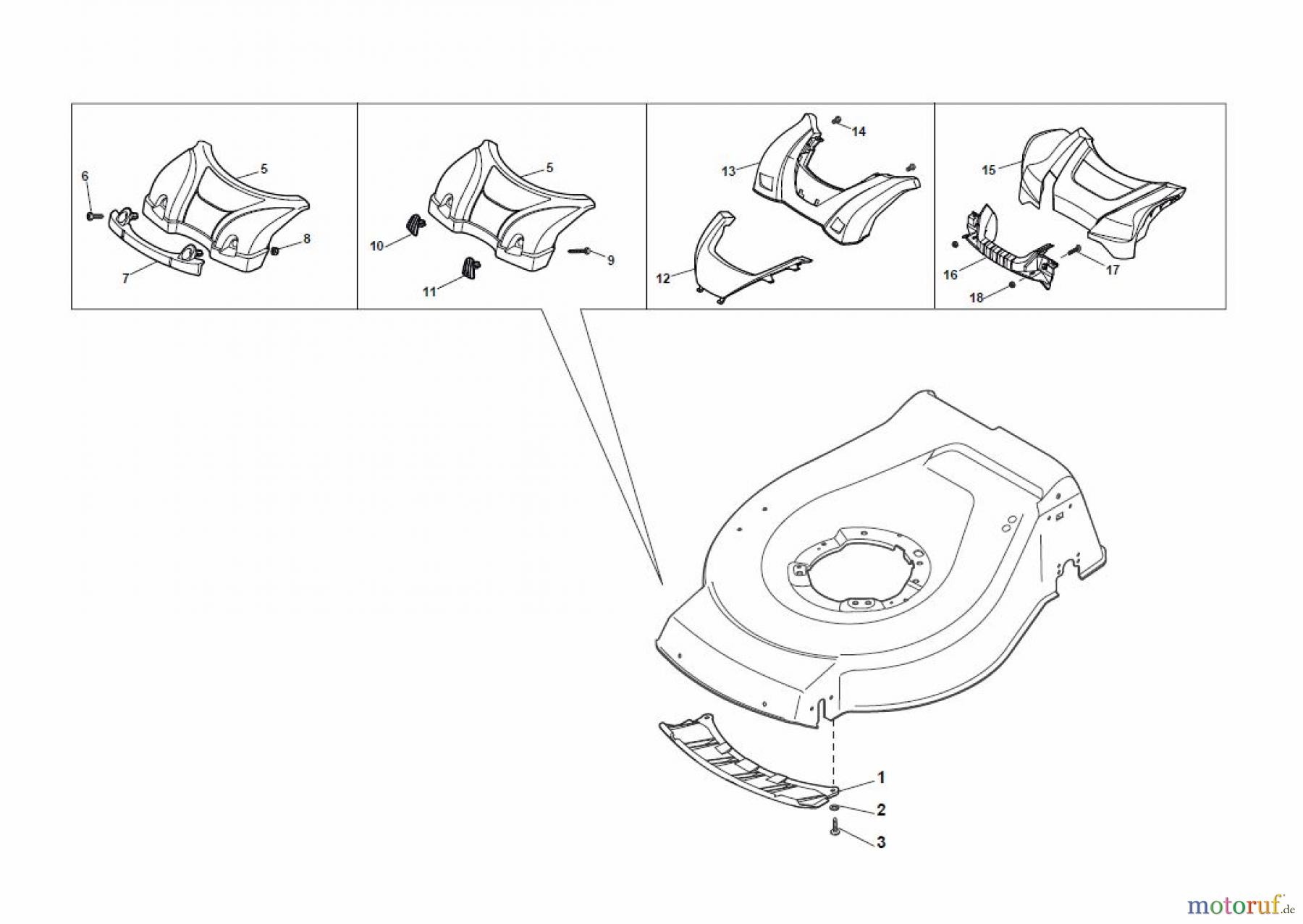 6
5
8
7
5
10
9
11
14
13
12
15
16
17
18
1
2
3
motoruf.de