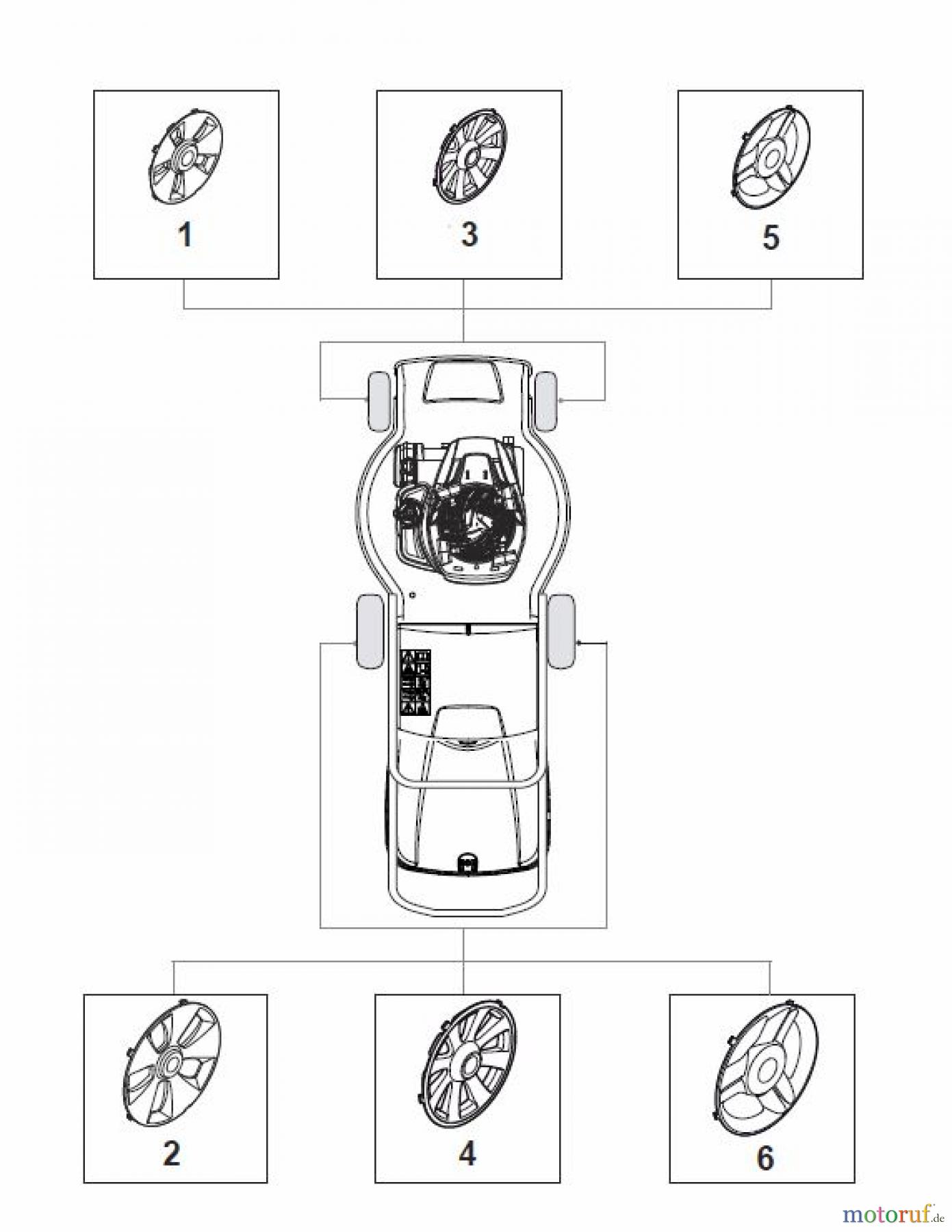 1

3

5

2

4

6

motoruf.de